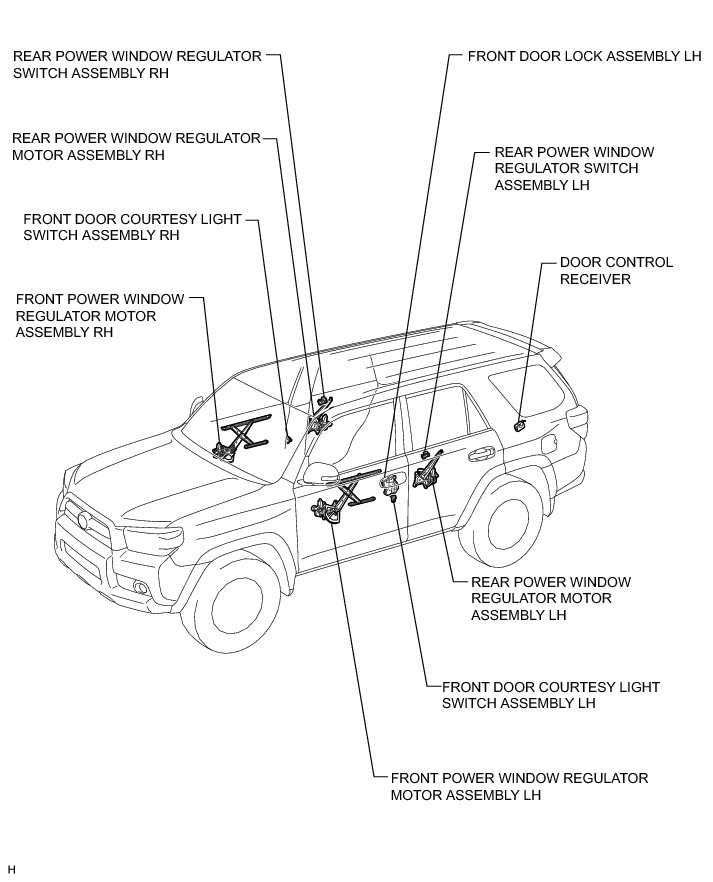 REAR POWER WINDOW REGULATOR SWITCH ASSEMBLY RH

REAR POWER WINDOW REGULATOR MOTOR ASSEMBLY RH

FRONT DOOR COURTESY LIGHT SWITCH ASSEMBLY RH

FRONT POWER WINDOW REGULATOR MOTOR ASSEMBLY RH

FRONT DOOR LOCK ASSEMBLY LH

REAR POWER WINDOW REGULATOR SWITCH ASSEMBLY LH

DOOR CONTROL RECEIVER

REAR POWER WINDOW REGULATOR MOTOR ASSEMBLY LH

FRONT DOOR COURTESY LIGHT SWITCH ASSEMBLY LH

FRONT POWER WINDOW REGULATOR MOTOR ASSEMBLY LH

H