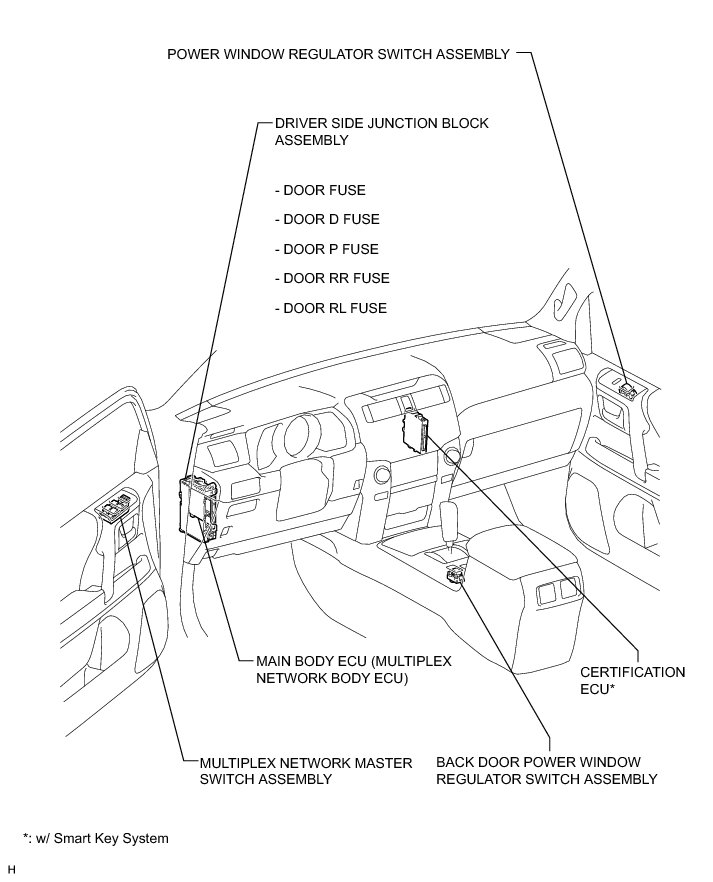 POWER WINDOW REGULATOR SWITCH ASSEMBLY

DRIVER SIDE JUNCTION BLOCK ASSEMBLY

- DOOR FUSE

- DOOR D FUSE

- DOOR P FUSE

- DOOR RR FUSE

- DOOR RL FUSE

MAIN BODY ECU (MULTIPLEX NETWORK BODY ECU)

CERTIFICATION ECU*

MULTIPLEX NETWORK MASTER SWITCH ASSEMBLY

BACK DOOR POWER WINDOW REGULATOR SWITCH ASSEMBLY

*: w/ Smart Key System

H