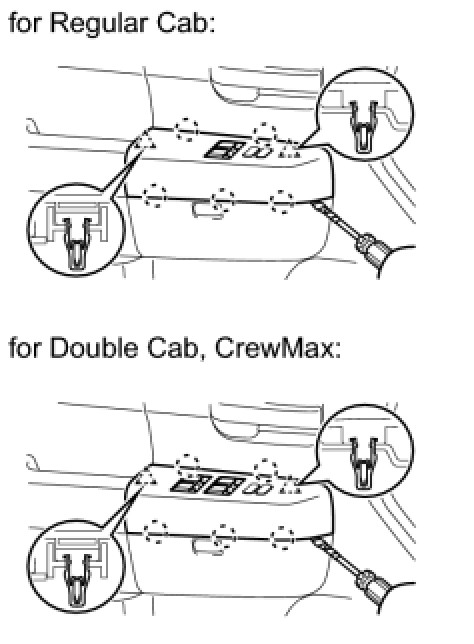 for Regular Cab:

for Double Cab, CrewMax: