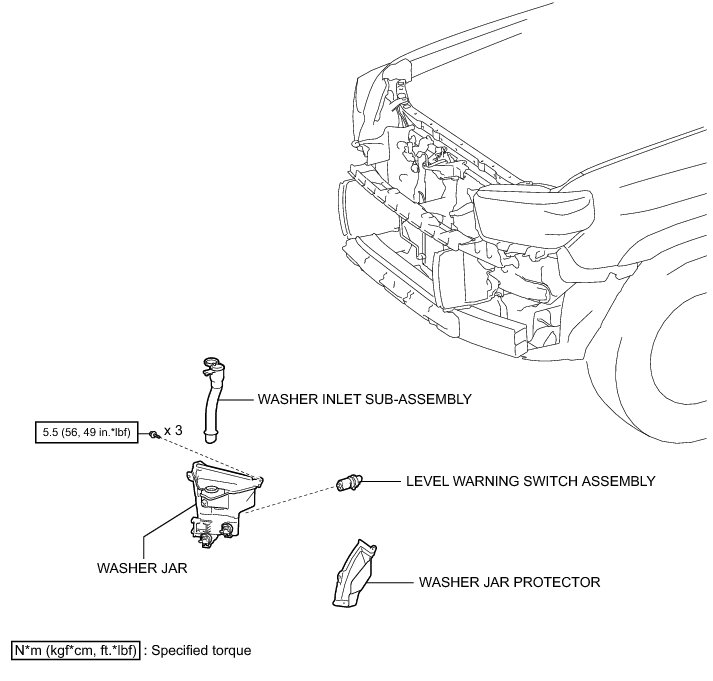 WASHER INLET SUB-ASSEMBLY

5.5 (56, 49 in.*lbf)

x 3

LEVEL WARNING SWITCH ASSEMBLY

WASHER JAR

WASHER JAR PROTECTOR

N*m (kgf*cm, ft.*lbf) : Specified torque