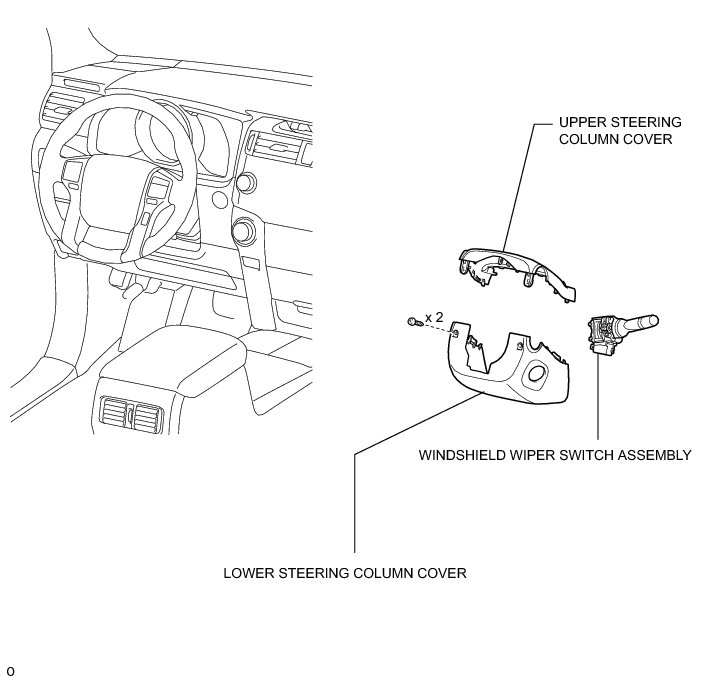 UPPER STEERING COLUMN COVER

x 2

WINDSHIELD WIPER SWITCH ASSEMBLY

LOWER STEERING COLUMN COVER

o