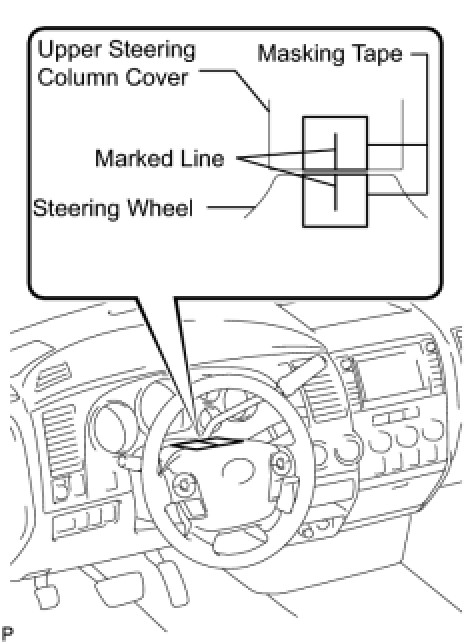 Upper Steering Column Cover

Masking Tape

Marked Line

Steering Wheel

P