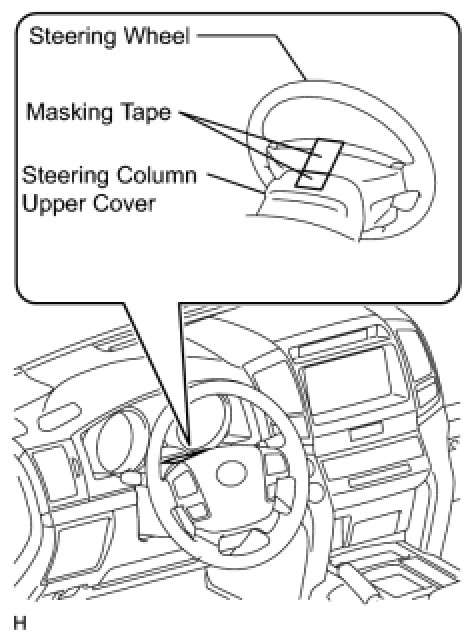 Steering Wheel

Masking Tape

Steering Column Upper Cover

H