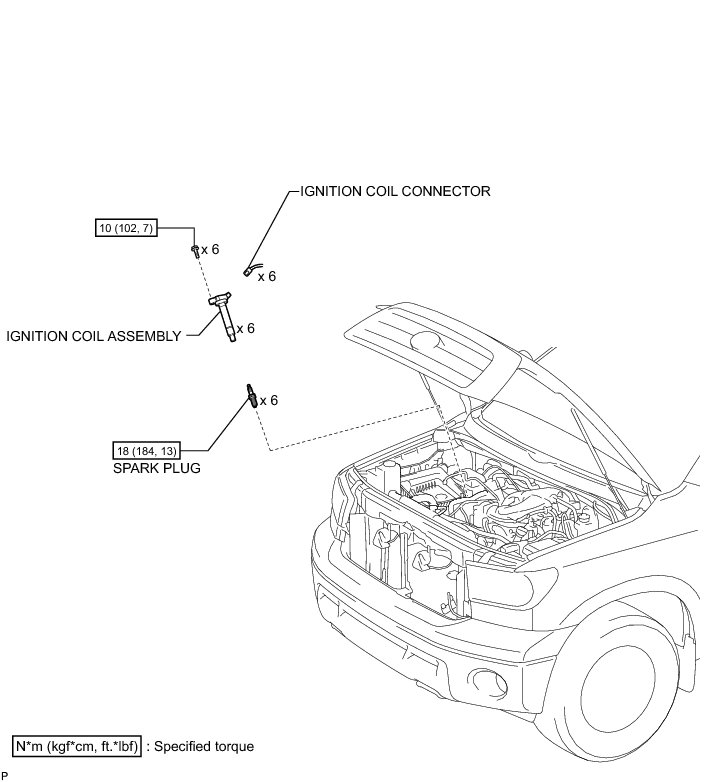 IGNITION COIL CONNECTOR

10 (102, 7)

x 6

x 6

IGNITION COIL ASSEMBLY

x 6

x 6

18 (184, 13)

SPARK PLUG

N*m (kgf*cm, ft.*lbf) : Specified torque

P