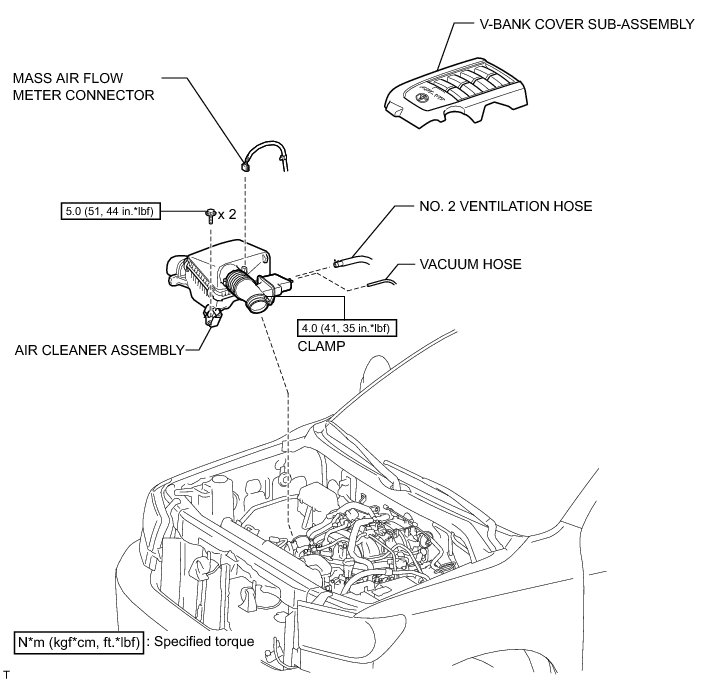 V-BANK COVER SUB-ASSEMBLY

MASS AIR FLOW METER CONNECTOR

5.0 (51, 44 in.*lbf)

x 2

NO. 2 VENTILATION HOSE

VACUUM HOSE

4.0 (41, 35 in.*lbf)

CLAMP

AIR CLEANER ASSEMBLY

N*m (kgf*cm, ft.*lbf) : Specified torque

T