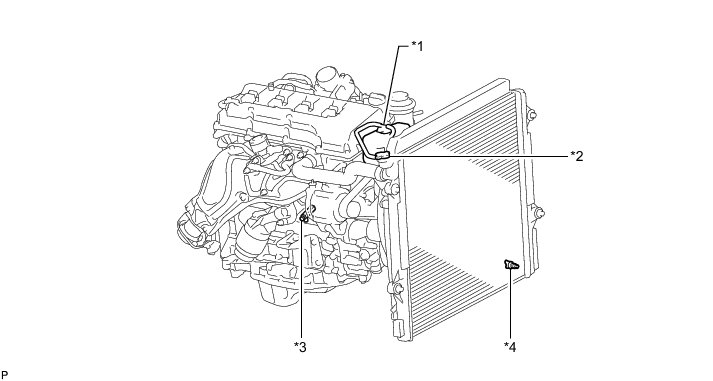 *1
*2
*3
*4
P