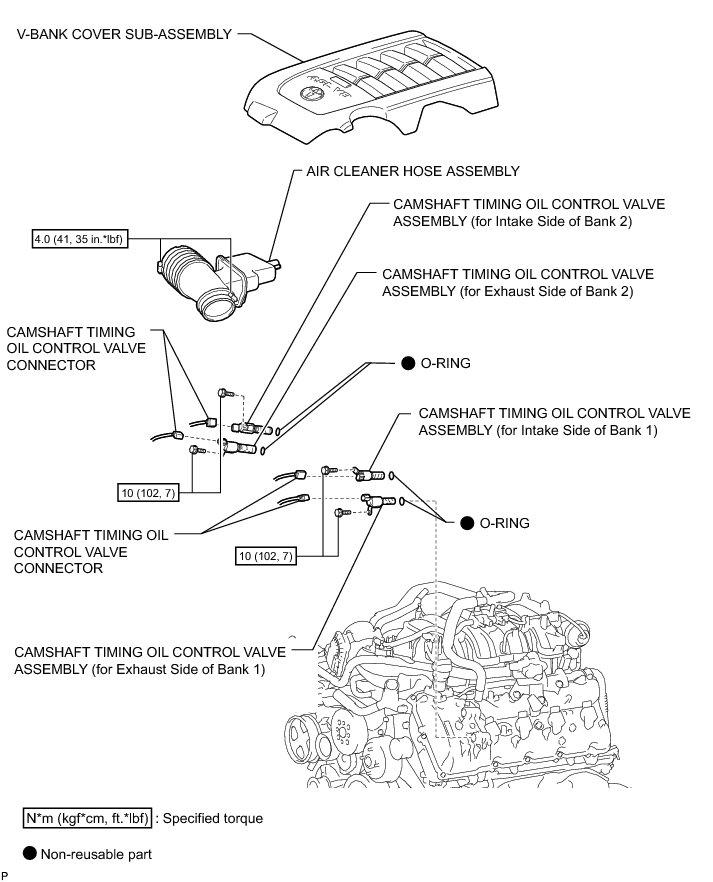 V-BANK COVER SUB-ASSEMBLY

AIR CLEANER HOSE ASSEMBLY

4.0 (41, 35 in.*lbf)

CAMSHAFT TIMING OIL CONTROL VALVE ASSEMBLY (for Intake Side of Bank 2)

CAMSHAFT TIMING OIL CONTROL VALVE ASSEMBLY (for Exhaust Side of Bank 2)

CAMSHAFT TIMING OIL CONTROL VALVE CONNECTOR

● O-RING

CAMSHAFT TIMING OIL CONTROL VALVE ASSEMBLY (for Intake Side of Bank 1)

10 (102, 7)

● O-RING

CAMSHAFT TIMING OIL CONTROL VALVE CONNECTOR

10 (102, 7)

CAMSHAFT TIMING OIL CONTROL VALVE ASSEMBLY (for Exhaust Side of Bank 1)

N*m (kgf*cm, ft.*lbf) : Specified torque

● Non-reusable part

P