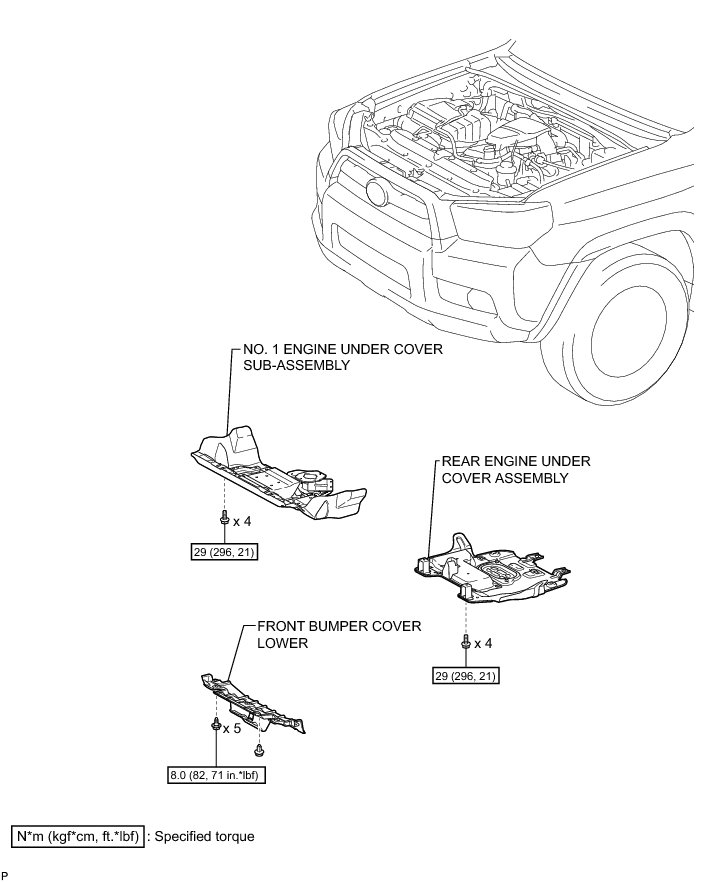 NO. 1 ENGINE UNDER COVER SUB-ASSEMBLY

x 4

29 (296, 21)

REAR ENGINE UNDER COVER ASSEMBLY

x 4

29 (296, 21)

FRONT BUMPER COVER LOWER

x 5

8.0 (82, 71 in.*lbf)

N*m (kgf*cm, ft.*lbf) : Specified torque

P