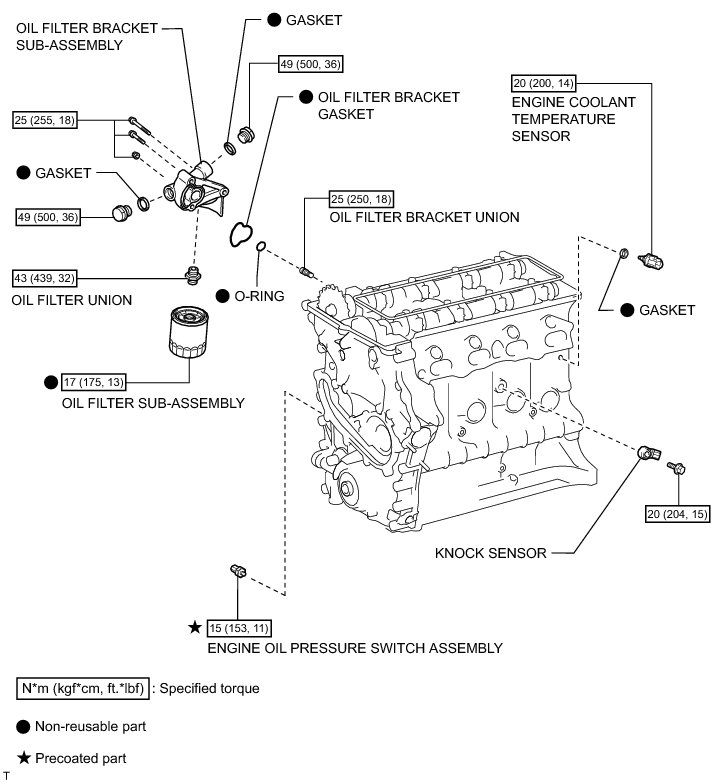 OIL FILTER BRACKET SUB-ASSEMBLY

● GASKET

49 (500, 36)

● OIL FILTER BRACKET GASKET

20 (200, 14)

ENGINE COOLANT TEMPERATURE SENSOR

25 (255, 18)

● GASKET

49 (500, 36)

25 (250, 18)

OIL FILTER BRACKET UNION

43 (439, 32)

OIL FILTER UNION

● O-RING

● GASKET

● 17 (175, 13)

OIL FILTER SUB-ASSEMBLY

20 (204, 15)

KNOCK SENSOR

★ 15 (153, 11)

ENGINE OIL PRESSURE SWITCH ASSEMBLY

N*m (kgf*cm, ft.*lbf) : Specified torque

● Non-reusable part

★ Precoated part

T