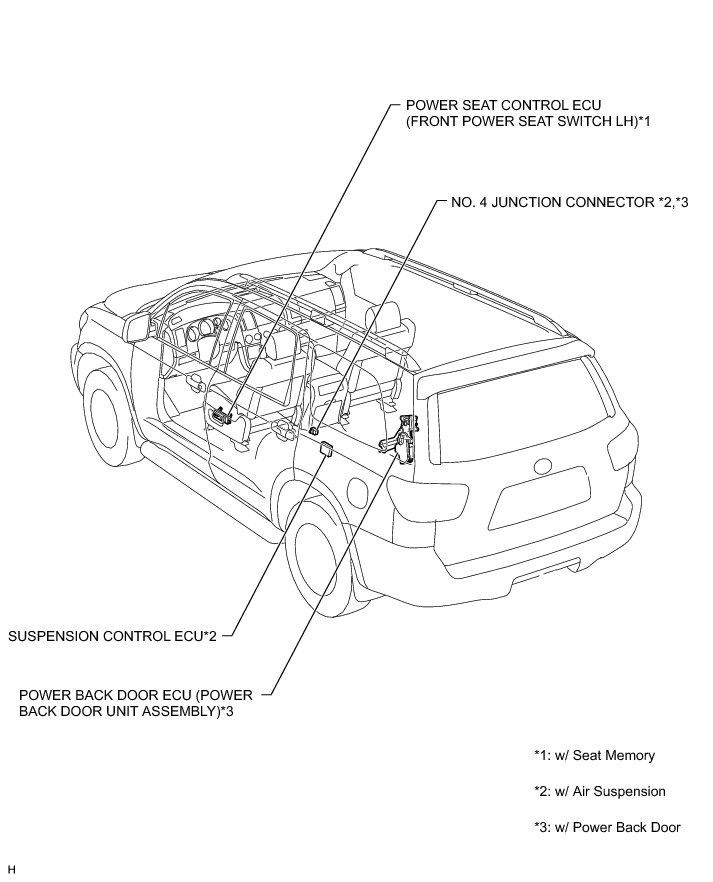 POWER SEAT CONTROL ECU (FRONT POWER SEAT SWITCH LH)*1

NO. 4 JUNCTION CONNECTOR *2,*3

SUSPENSION CONTROL ECU*2

POWER BACK DOOR ECU (POWER BACK DOOR UNIT ASSEMBLY)*3

*1: w/ Seat Memory

*2: w/ Air Suspension

*3: w/ Power Back Door

H