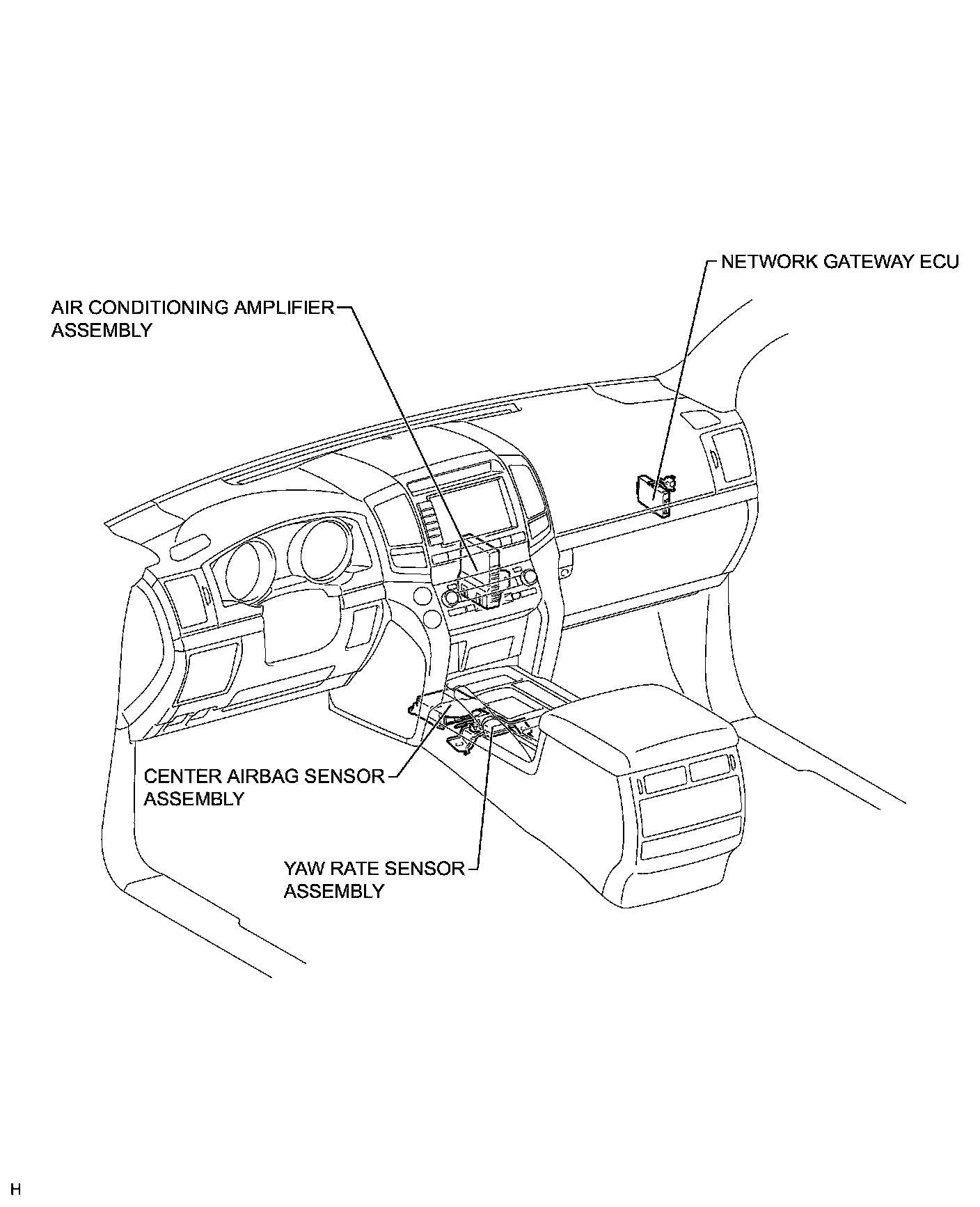 NETWORK GATEWAY ECU

AIR CONDITIONING AMPLIFIER ASSEMBLY

CENTER AIRBAG SENSOR ASSEMBLY

YAW RATE SENSOR ASSEMBLY

H