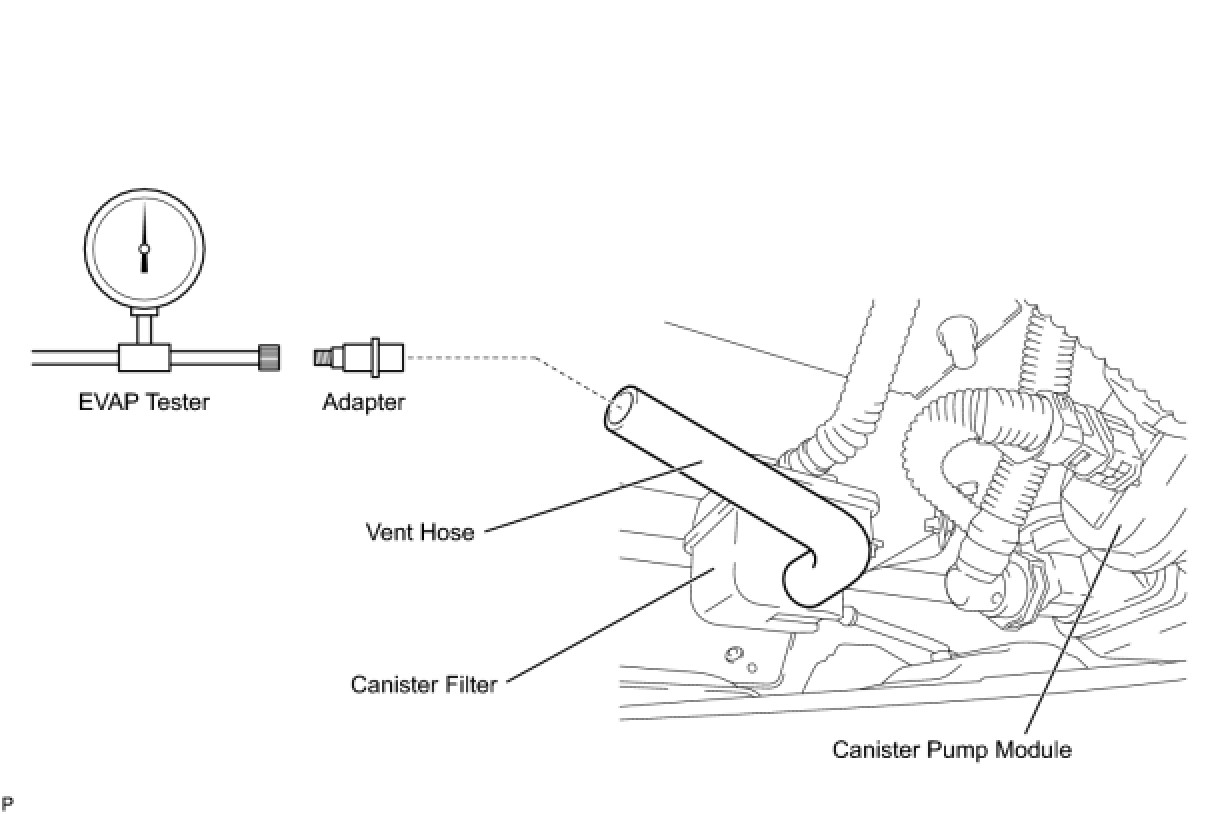 EVAP Tester

Adapter

Vent Hose

Canister Filter

Canister Pump Module

P