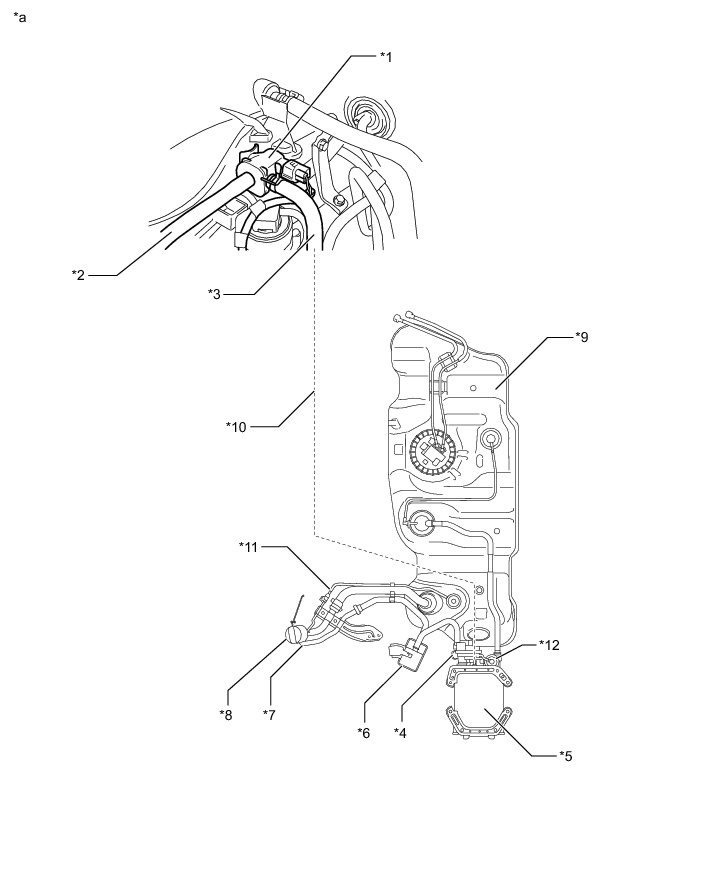 *a

*1

*2

*3

*9

*10

*11

*12

*8

*7

*6

*4

*5