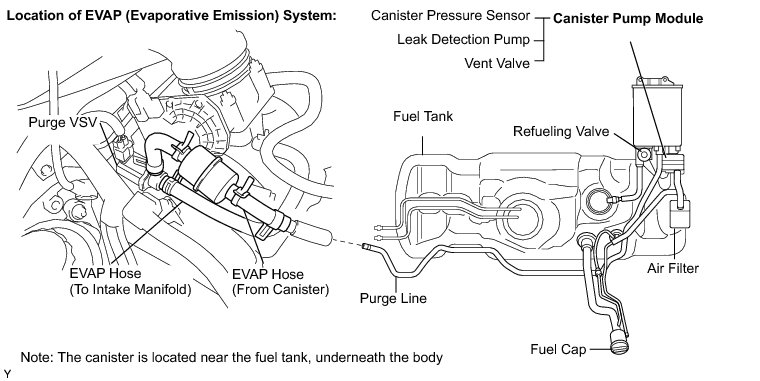 Location of EVAP (Evaporative Emission) System:

Canister Pressure Sensor
Leak Detection Pump
Vent Valve
Canister Pump Module

Purge VSV

Fuel Tank

Refueling Valve

EVAP Hose
(To Intake Manifold)

EVAP Hose
(From Canister)

Purge Line

Air Filter

Fuel Cap

Note: The canister is located near the fuel tank, underneath the body

Y