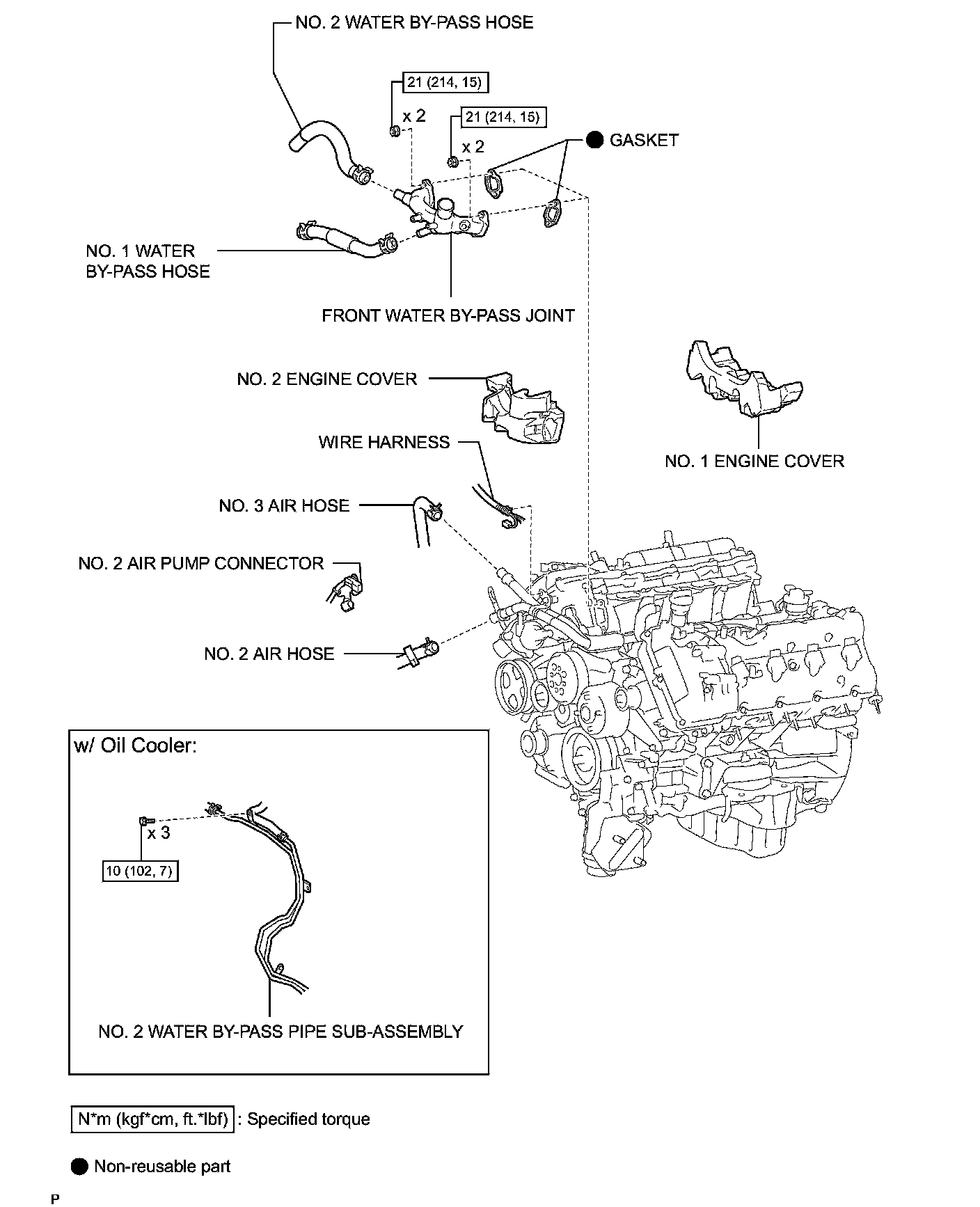 NO. 2 WATER BY-PASS HOSE

21 (214, 15)

x 2

21 (214, 15)

x 2

GASKET

NO. 1 WATER BY-PASS HOSE

FRONT WATER BY-PASS JOINT

NO. 2 ENGINE COVER

WIRE HARNESS

NO. 1 ENGINE COVER

NO. 3 AIR HOSE

NO. 2 AIR PUMP CONNECTOR

NO. 2 AIR HOSE

w/ Oil Cooler:

x 3

10 (102, 7)

NO. 2 WATER BY-PASS PIPE SUB-ASSEMBLY

N*m (kgf*cm, ft.*lbf) : Specified torque

Non-reusable part

P