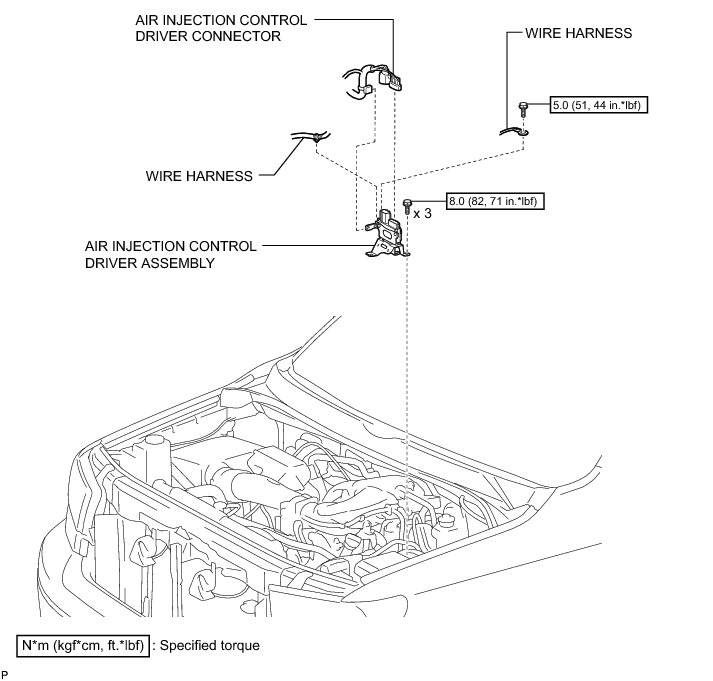 AIR INJECTION CONTROL DRIVER CONNECTOR

WIRE HARNESS

5.0 (51, 44 in.*lbf)

WIRE HARNESS

8.0 (82, 71 in.*lbf)

x 3

AIR INJECTION CONTROL DRIVER ASSEMBLY

N*m (kgf*cm, ft.*lbf) : Specified torque

P