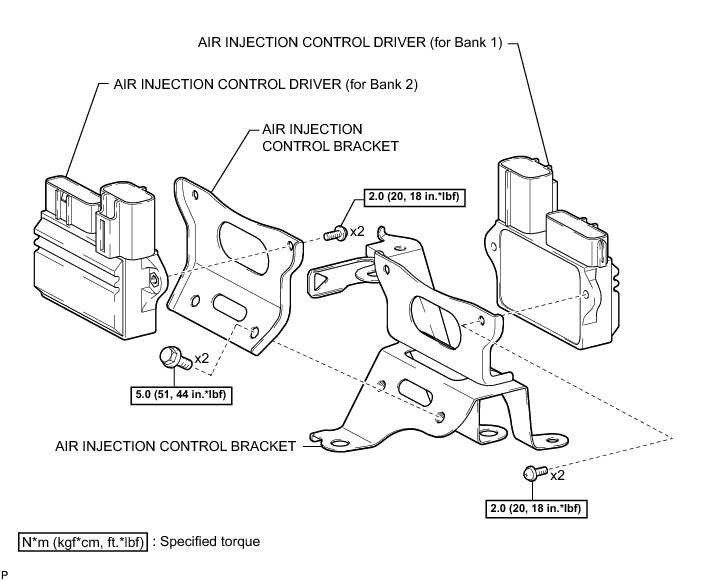 AIR INJECTION CONTROL DRIVER (for Bank 1)

AIR INJECTION CONTROL DRIVER (for Bank 2)

AIR INJECTION CONTROL BRACKET

2.0 (20, 18 in.*lbf)

x2

x2

5.0 (51, 44 in.*lbf)

AIR INJECTION CONTROL BRACKET

x2

2.0 (20, 18 in.*lbf)

N*m (kgf*cm, ft.*lbf) : Specified torque

P