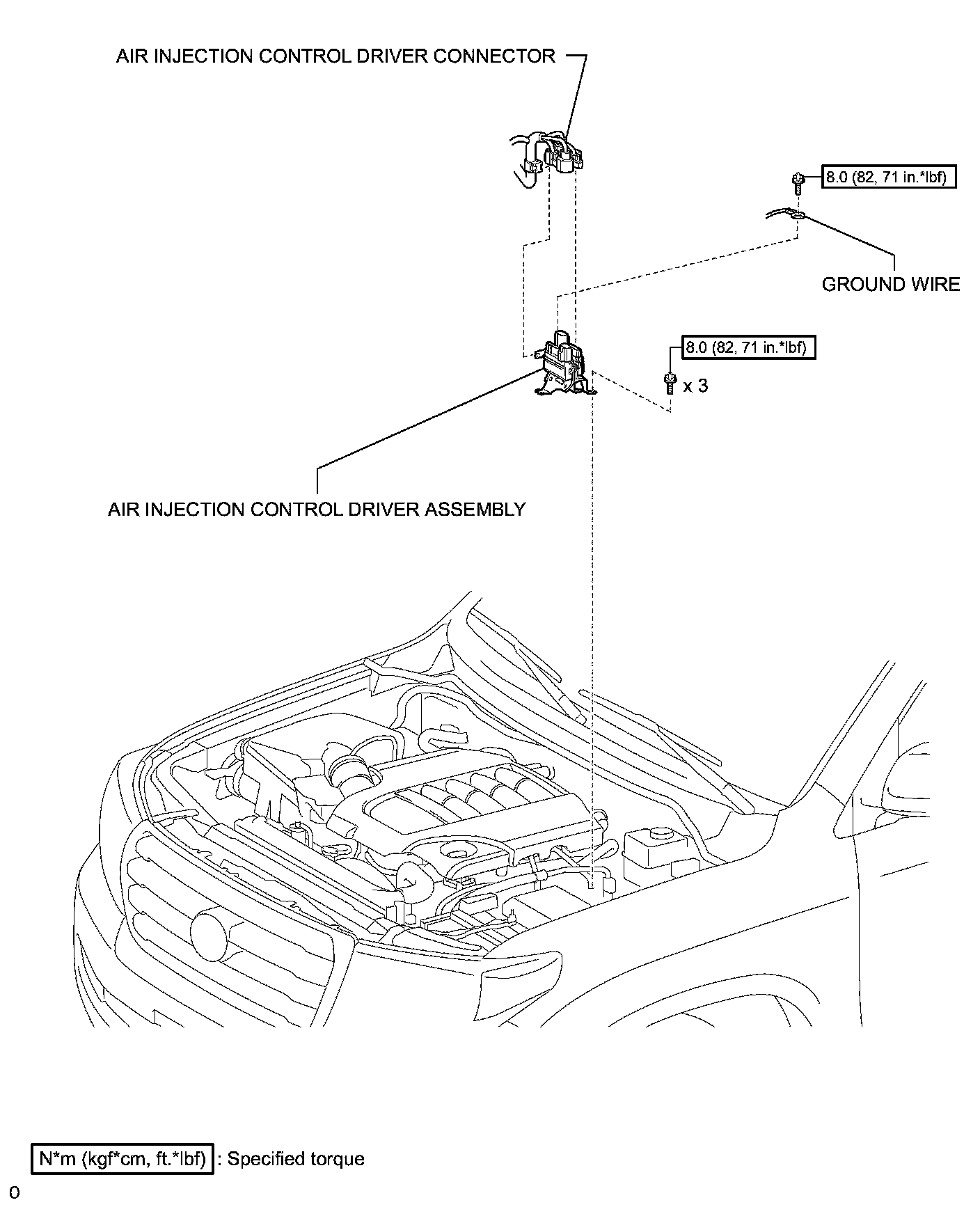 AIR INJECTION CONTROL DRIVER CONNECTOR

8.0 (82, 71 in.*lbf)

GROUND WIRE

8.0 (82, 71 in.*lbf)

x 3

AIR INJECTION CONTROL DRIVER ASSEMBLY

N*m (kgf*cm, ft.*lbf) : Specified torque

0