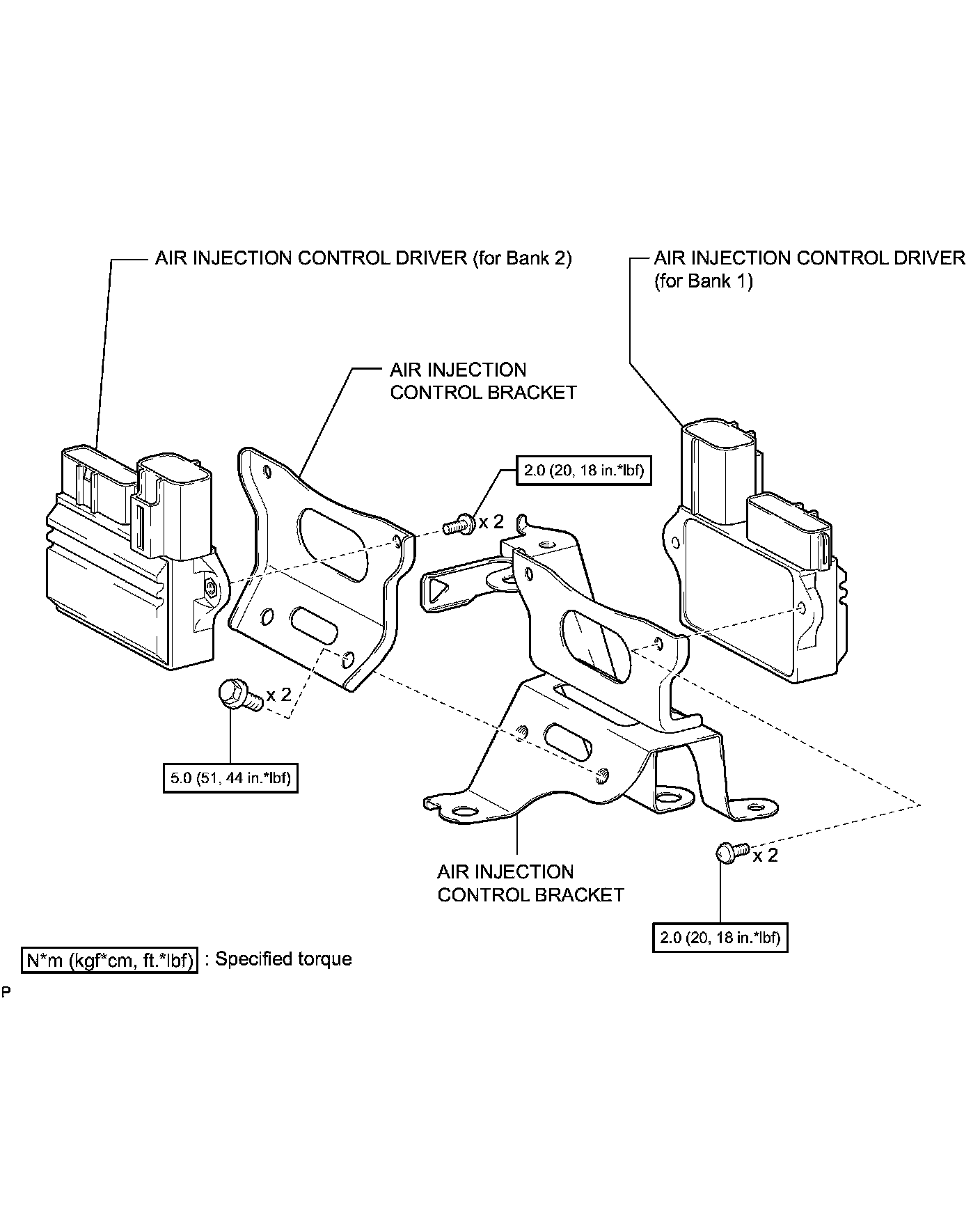 AIR INJECTION CONTROL DRIVER (for Bank 2)

AIR INJECTION CONTROL DRIVER (for Bank 1)

AIR INJECTION CONTROL BRACKET

2.0 (20, 18 in.*lbf)

x 2

x 2

5.0 (51, 44 in.*lbf)

AIR INJECTION CONTROL BRACKET

x 2

2.0 (20, 18 in.*lbf)

N*m (kgf*cm, ft.*lbf) : Specified torque

P