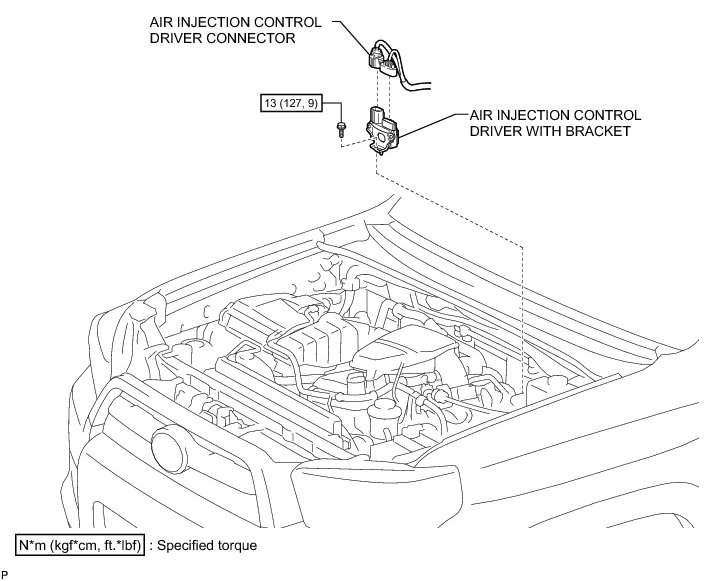 AIR INJECTION CONTROL DRIVER CONNECTOR

13 (127, 9)

AIR INJECTION CONTROL DRIVER WITH BRACKET

N*m (kgf*cm, ft.*lbf) : Specified torque

P