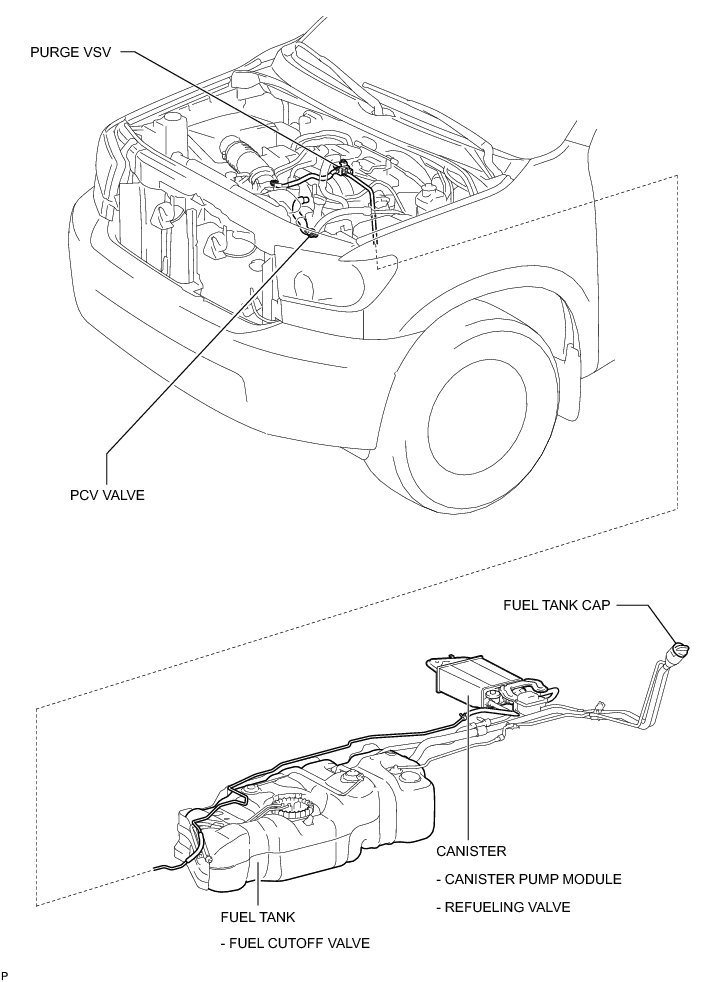 PURGE VSV

PCV VALVE

FUEL TANK CAP

CANISTER
- CANISTER PUMP MODULE
- REFUELING VALVE

FUEL TANK
- FUEL CUTOFF VALVE

P