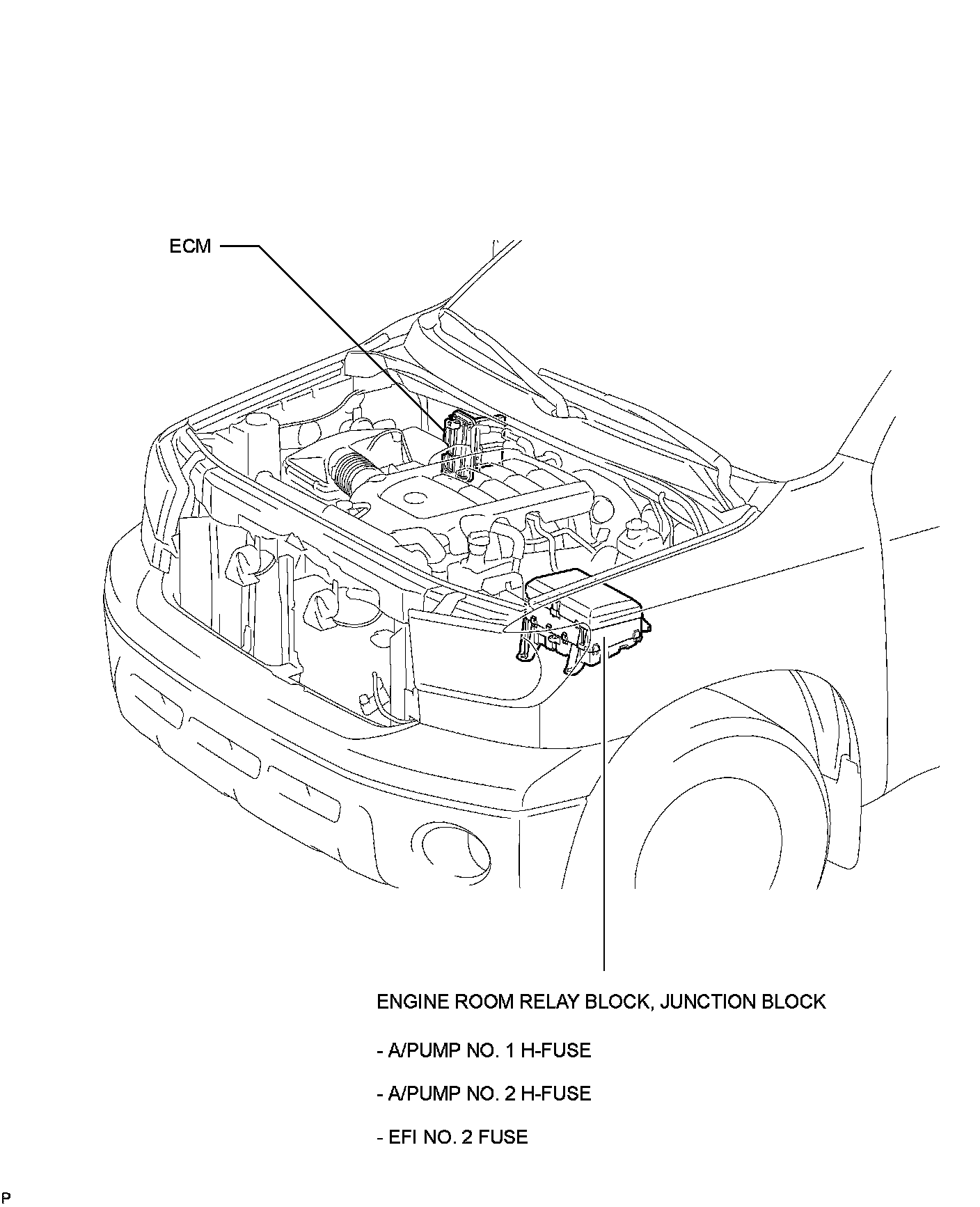 ECM

ENGINE ROOM RELAY BLOCK, JUNCTION BLOCK

- A/PUMP NO. 1 H-FUSE

- A/PUMP NO. 2 H-FUSE

- EFI NO. 2 FUSE

P