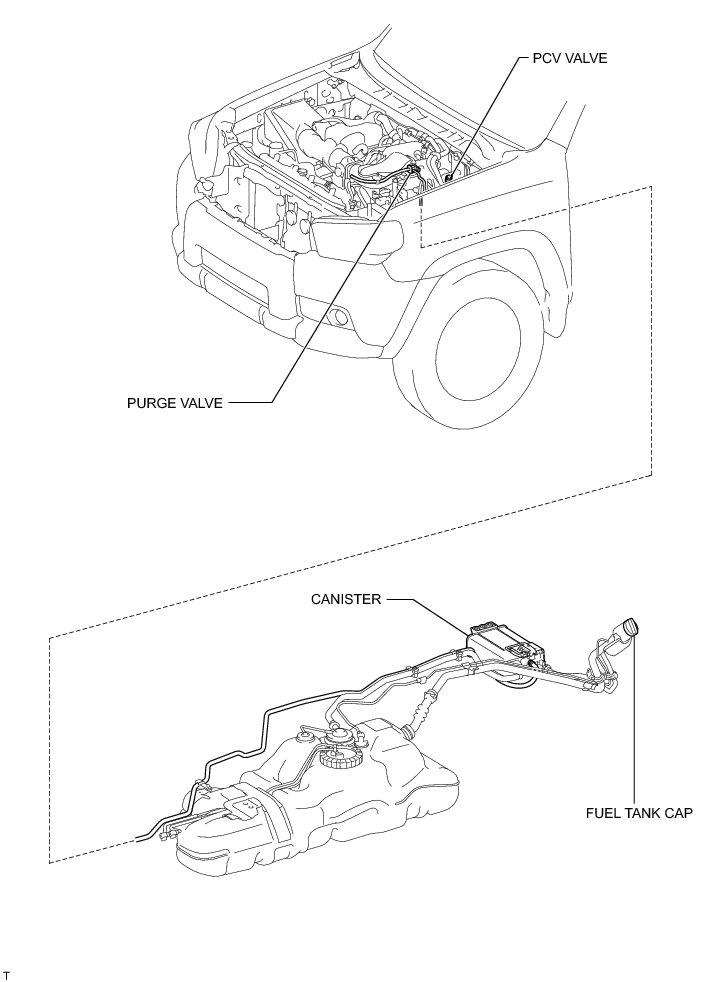 PCV VALVE

PURGE VALVE

CANISTER

FUEL TANK CAP

T