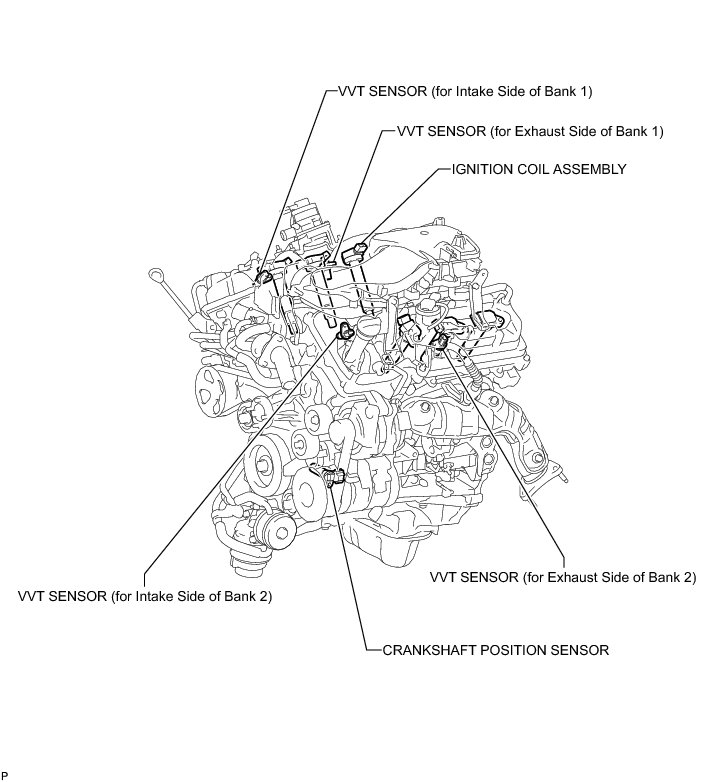 VVT SENSOR (for Intake Side of Bank 1)

VVT SENSOR (for Exhaust Side of Bank 1)

IGNITION COIL ASSEMBLY

VVT SENSOR (for Exhaust Side of Bank 2)

VVT SENSOR (for Intake Side of Bank 2)

CRANKSHAFT POSITION SENSOR

P