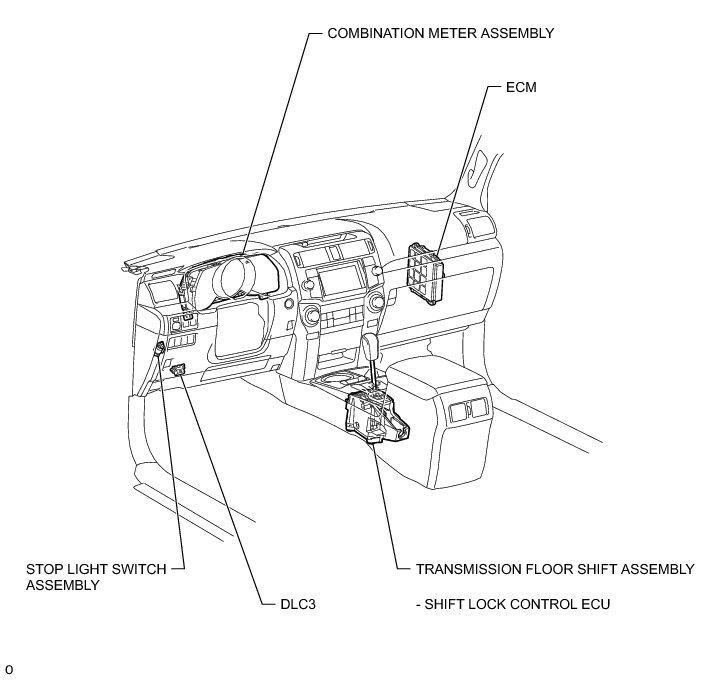 COMBINATION METER ASSEMBLY

ECM

STOP LIGHT SWITCH ASSEMBLY

DLC3

TRANSMISSION FLOOR SHIFT ASSEMBLY

- SHIFT LOCK CONTROL ECU

o