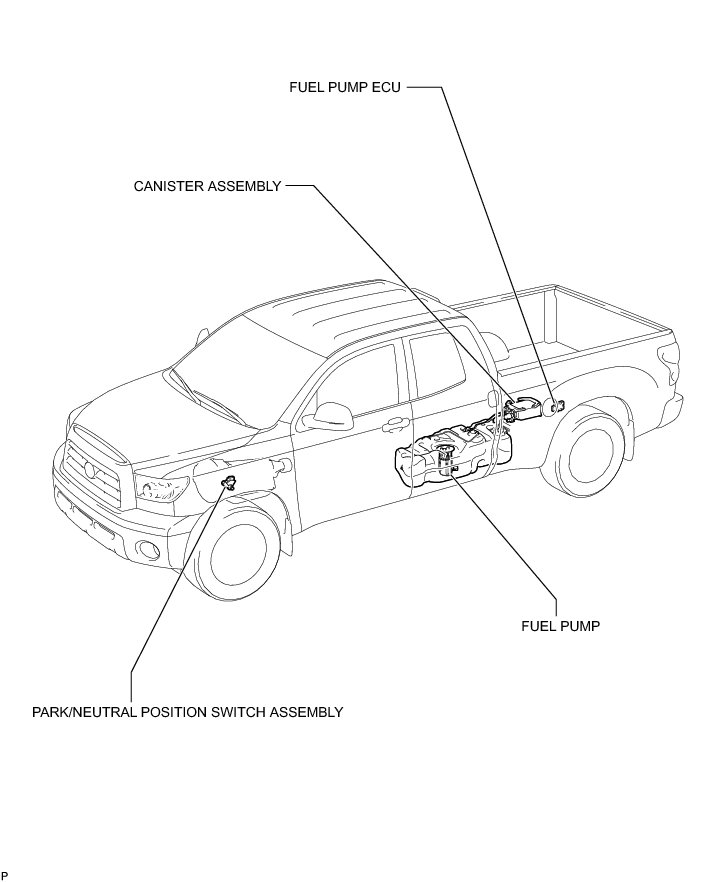 FUEL PUMP ECU

CANISTER ASSEMBLY

FUEL PUMP

PARK/NEUTRAL POSITION SWITCH ASSEMBLY

P