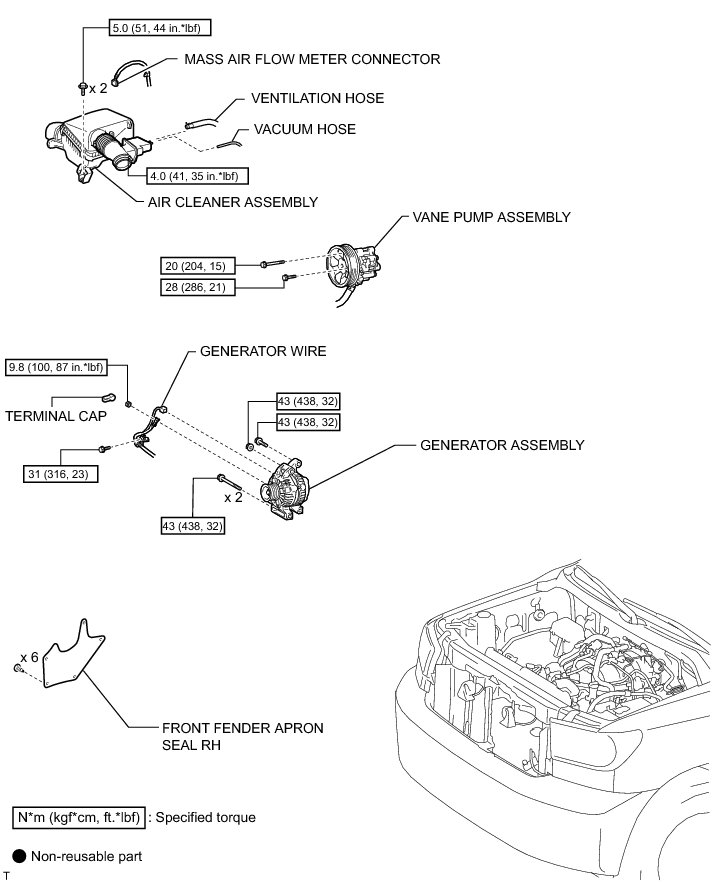 5.0 (51, 44 in.*lbf)

x 2

MASS AIR FLOW METER CONNECTOR

VENTILATION HOSE

VACUUM HOSE

4.0 (41, 35 in.*lbf)

AIR CLEANER ASSEMBLY

VANE PUMP ASSEMBLY

20 (204, 15)

28 (286, 21)

GENERATOR WIRE

9.8 (100, 87 in.*lbf)

TERMINAL CAP

43 (438, 32)

43 (438, 32)

GENERATOR ASSEMBLY

31 (316, 23)

x 2

43 (438, 32)

x 6

FRONT FENDER APRON SEAL RH

N*m (kgf*cm, ft.*lbf) : Specified torque

● Non-reusable part

T