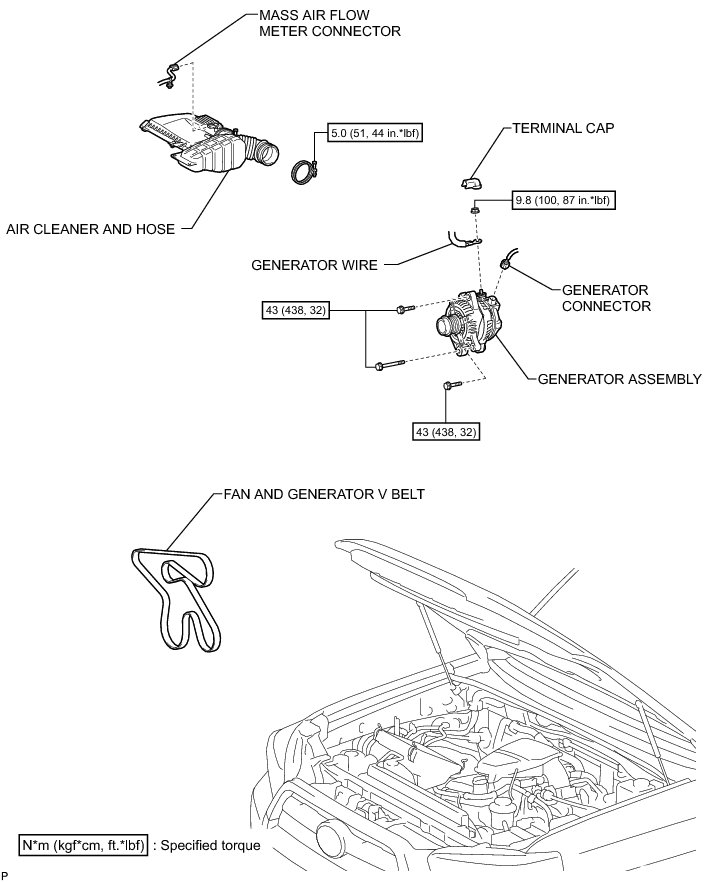 MASS AIR FLOW METER CONNECTOR

5.0 (51, 44 in.*lbf)

TERMINAL CAP

9.8 (100, 87 in.*lbf)

AIR CLEANER AND HOSE

GENERATOR WIRE

GENERATOR CONNECTOR

43 (438, 32)

GENERATOR ASSEMBLY

43 (438, 32)

FAN AND GENERATOR V BELT

N*m (kgf*cm, ft.*lbf) : Specified torque

P