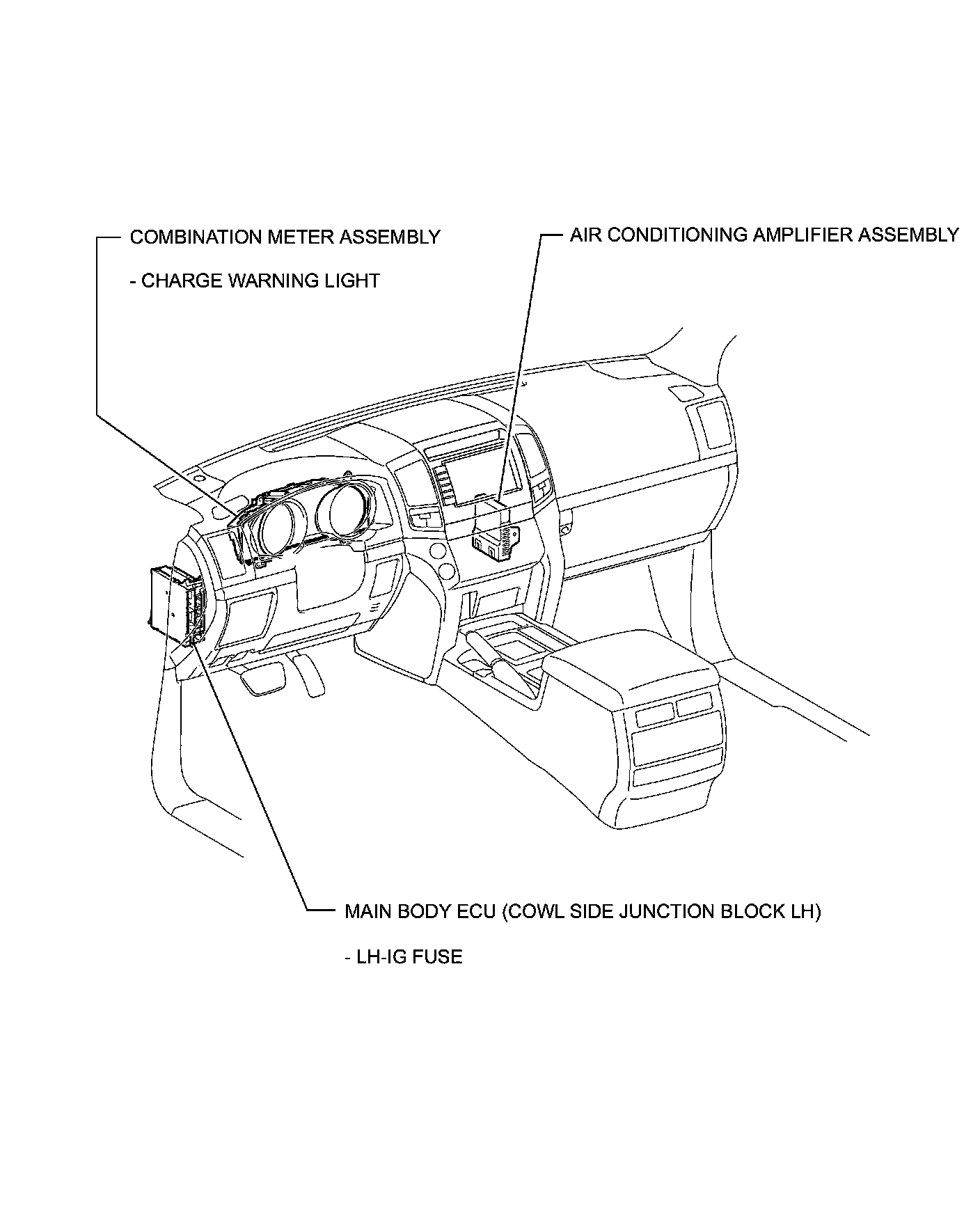 COMBINATION METER ASSEMBLY

- CHARGE WARNING LIGHT

AIR CONDITIONING AMPLIFIER ASSEMBLY

MAIN BODY ECU (COWL SIDE JUNCTION BLOCK LH)

- LH-IG FUSE