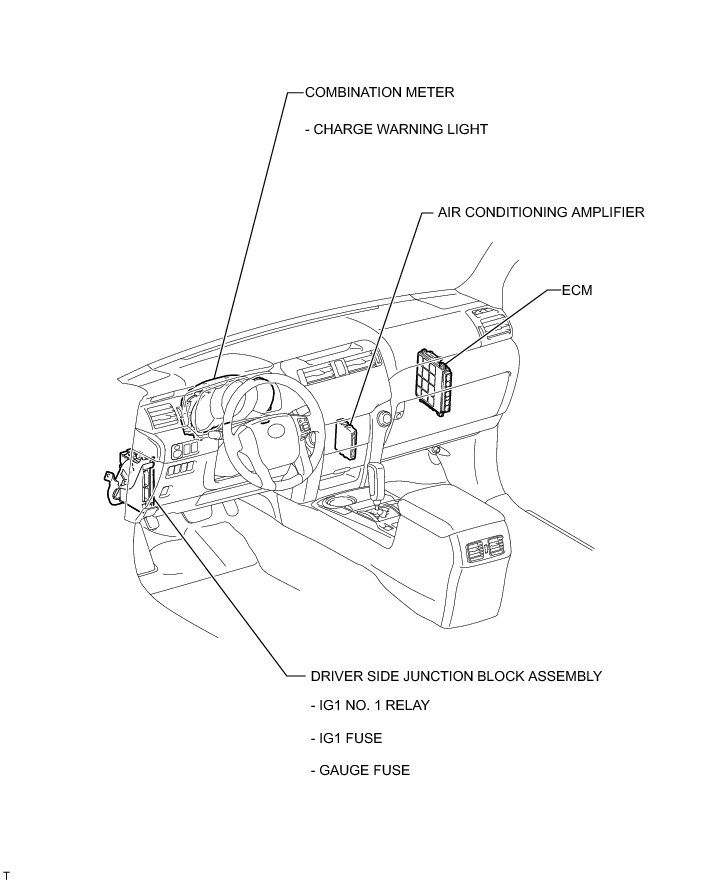 COMBINATION METER

- CHARGE WARNING LIGHT

AIR CONDITIONING AMPLIFIER

ECM

DRIVER SIDE JUNCTION BLOCK ASSEMBLY

- IG1 NO. 1 RELAY

- IG1 FUSE

- GAUGE FUSE

T