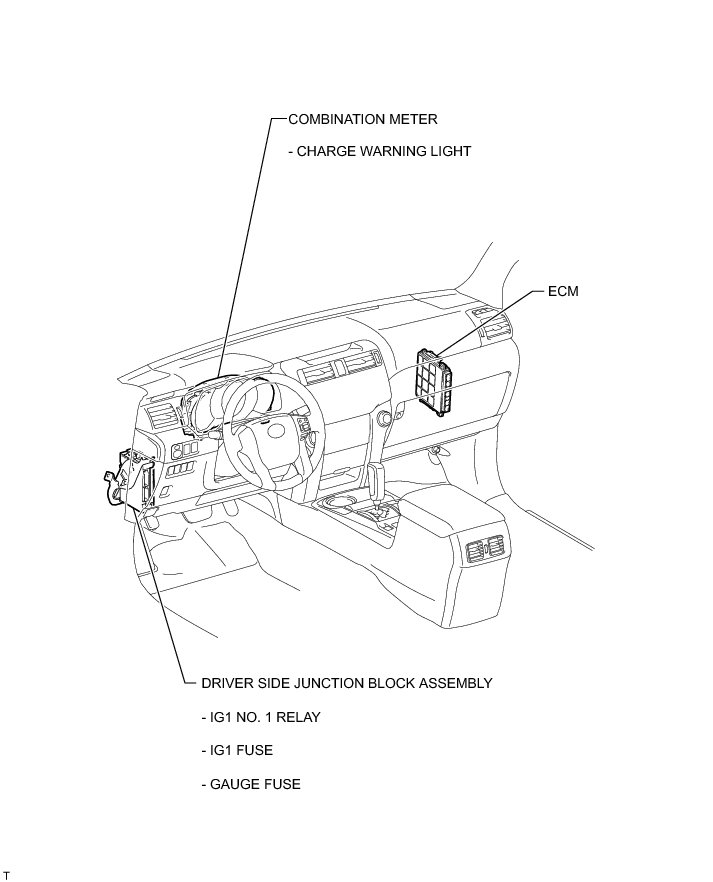 COMBINATION METER

- CHARGE WARNING LIGHT

ECM

DRIVER SIDE JUNCTION BLOCK ASSEMBLY

- IG1 NO. 1 RELAY

- IG1 FUSE

- GAUGE FUSE

T