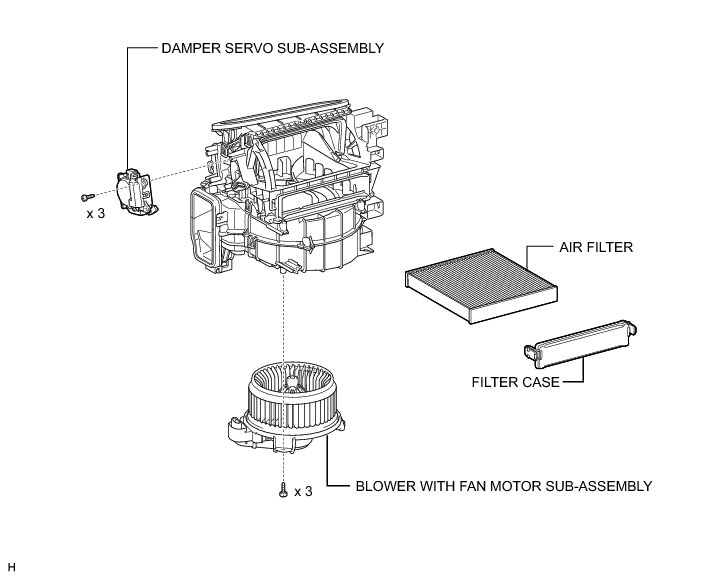 DAMPER SERVO SUB-ASSEMBLY

x 3

AIR FILTER

FILTER CASE

x 3

BLOWER WITH FAN MOTOR SUB-ASSEMBLY

H