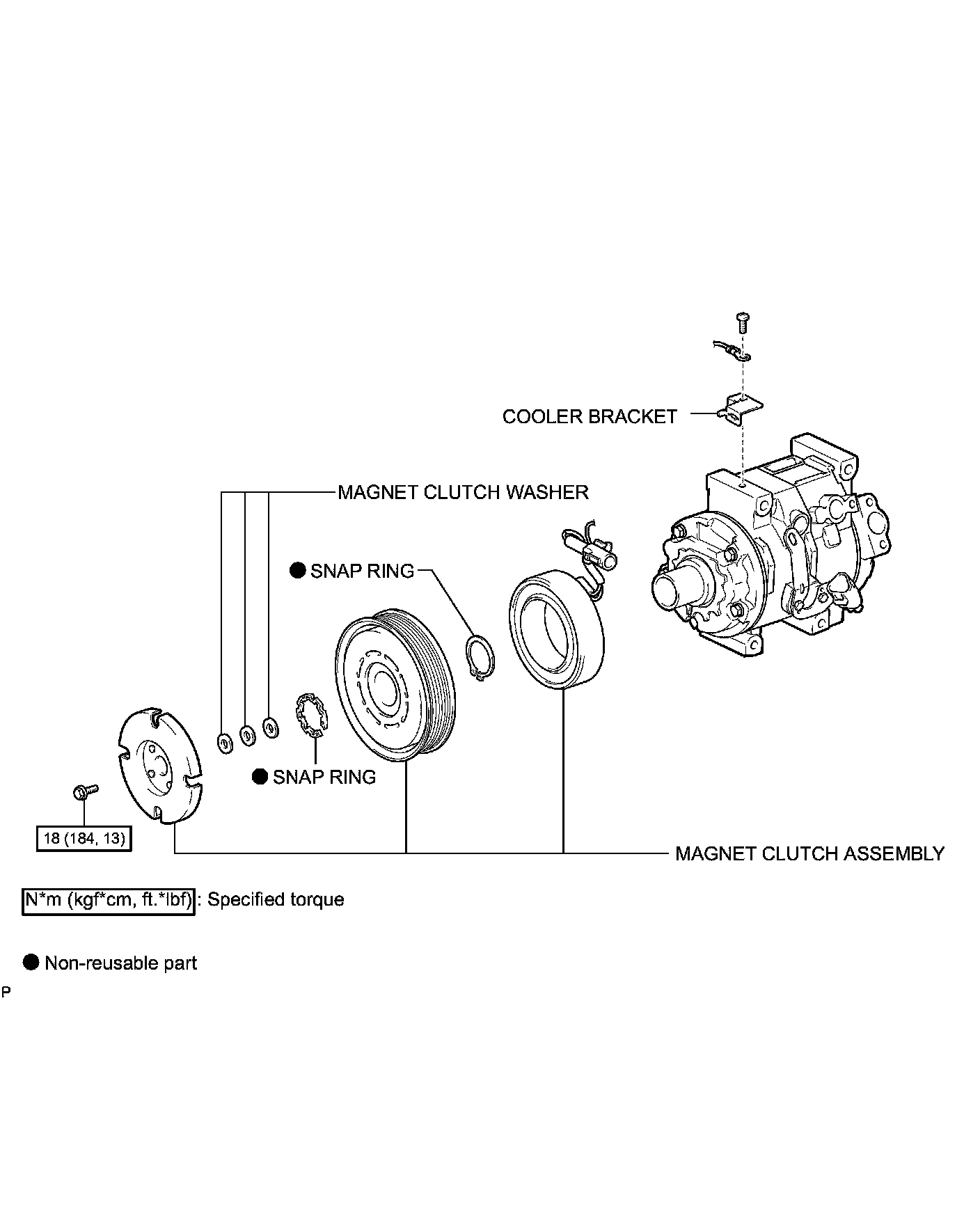 COOLER BRACKET

MAGNET CLUTCH WASHER

● SNAP RING

● SNAP RING

18 (184, 13)

MAGNET CLUTCH ASSEMBLY

N*m (kgf*cm, ft.*lbf) : Specified torque

● Non-reusable part

P