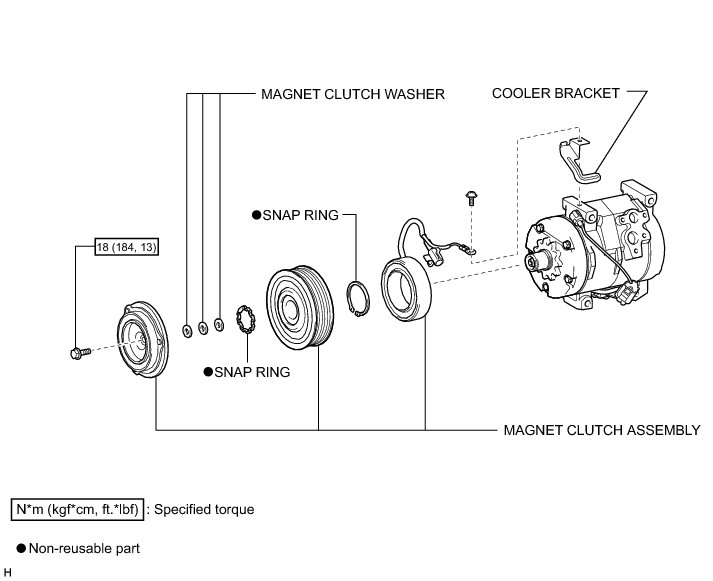 MAGNET CLUTCH WASHER

COOLER BRACKET

●SNAP RING

18 (184, 13)

●SNAP RING

MAGNET CLUTCH ASSEMBLY

N*m (kgf*cm, ft.*lbf) : Specified torque

● Non-reusable part

H