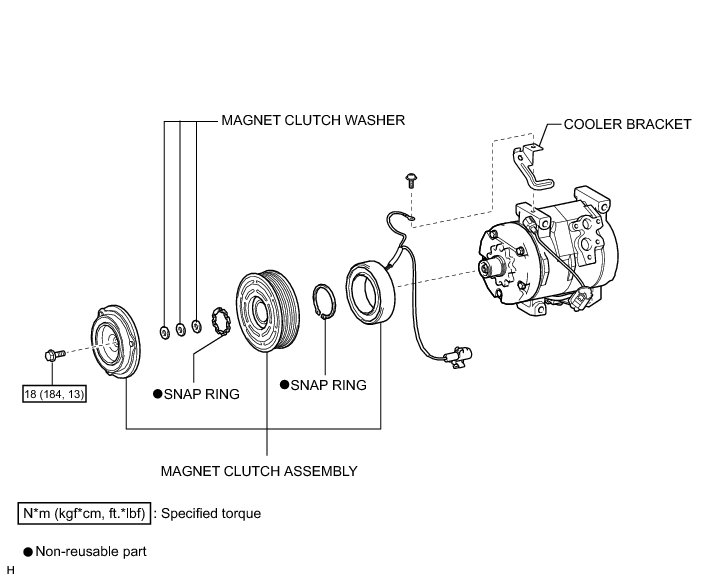 MAGNET CLUTCH WASHER

COOLER BRACKET

18 (184, 13)

●SNAP RING

●SNAP RING

MAGNET CLUTCH ASSEMBLY

N*m (kgf*cm, ft.*lbf) : Specified torque

● Non-reusable part

H