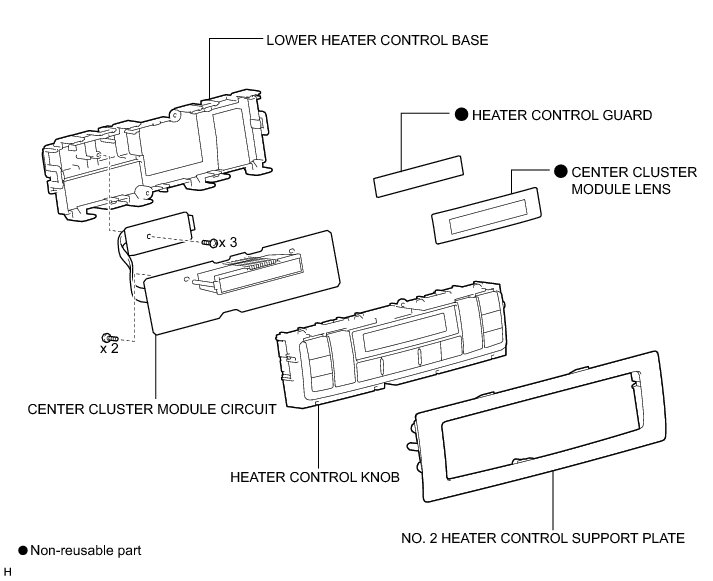 LOWER HEATER CONTROL BASE

● HEATER CONTROL GUARD

● CENTER CLUSTER MODULE LENS

x 3

x 2

CENTER CLUSTER MODULE CIRCUIT

HEATER CONTROL KNOB

NO. 2 HEATER CONTROL SUPPORT PLATE

● Non-reusable part

H