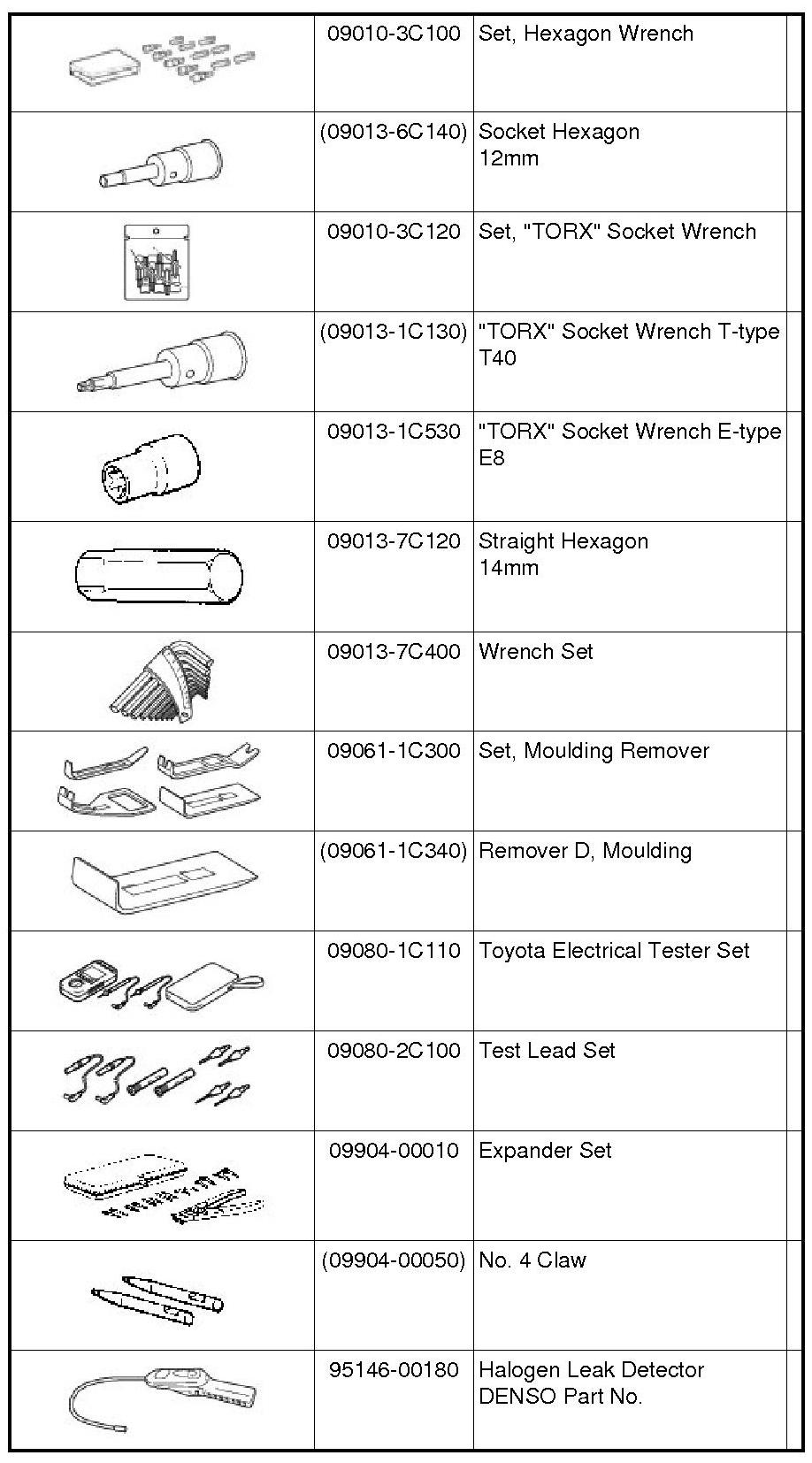 |  |  |  |  |
|---|---|---|---|
|  | 09010-3C100 | Set, Hexagon Wrench |  |
|  | (09013-6C140) | Socket Hexagon 12mm |  |
|  | 09010-3C120 | Set, "TORX" Socket Wrench |  |
|  | (09013-1C130) | "TORX" Socket Wrench T-type T40 |  |
|  | 09013-1C530 | "TORX" Socket Wrench E-type E8 |  |
|  | 09013-7C120 | Straight Hexagon 14mm |  |
|  | 09013-7C400 | Wrench Set |  |
|  | 09061-1C300 | Set, Moulding Remover |  |
|  | (09061-1C340) | Remover D, Moulding |  |
|  | 09080-1C110 | Toyota Electrical Tester Set |  |
|  | 09080-2C100 | Test Lead Set |  |
|  | 09904-00010 | Expander Set |  |
|  | (09904-00050) | No. 4 Claw |  |
|  | 95146-00180 | Halogen Leak Detector DENSO Part No. |  |