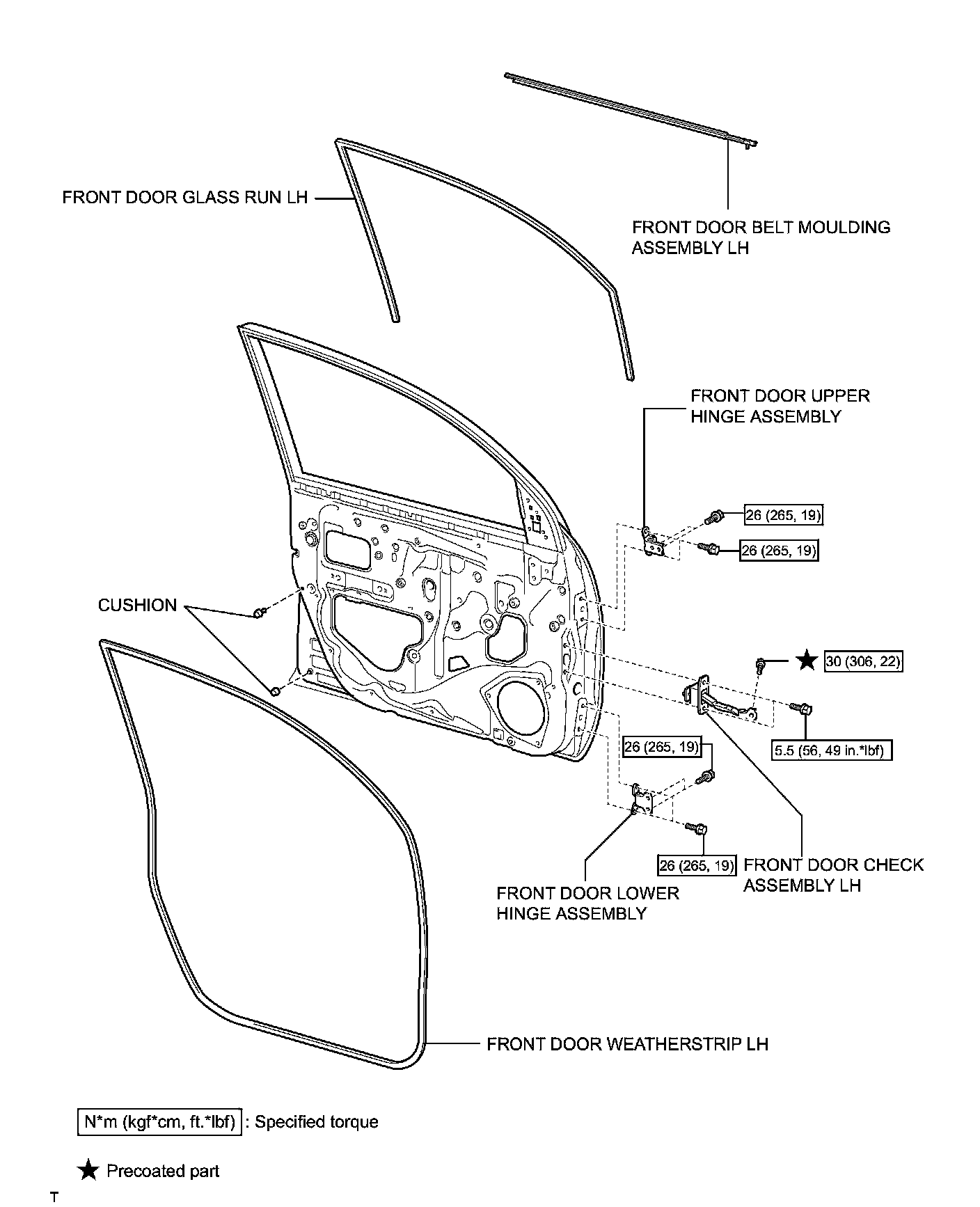 FRONT DOOR GLASS RUN LH

FRONT DOOR BELT MOULDING ASSEMBLY LH

FRONT DOOR UPPER HINGE ASSEMBLY

26 (265, 19)

26 (265, 19)

CUSHION

★ 30 (306, 22)

5.5 (56, 49 in.*lbf)

26 (265, 19)

26 (265, 19)

FRONT DOOR CHECK ASSEMBLY LH

FRONT DOOR LOWER HINGE ASSEMBLY

FRONT DOOR WEATHERSTRIP LH

N*m (kgf*cm, ft.*lbf) : Specified torque

★ Precoated part

T