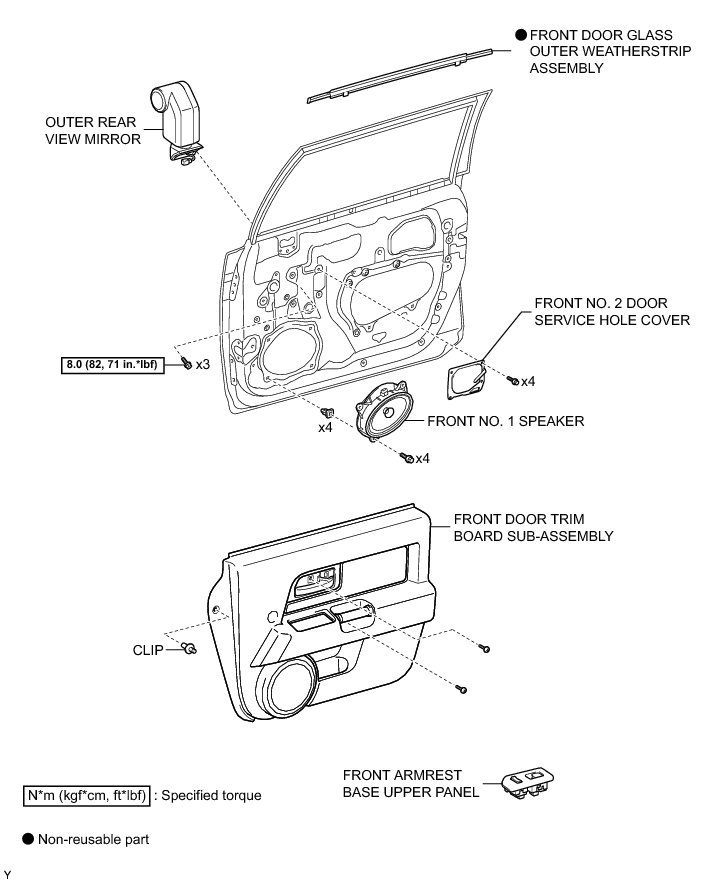 ● FRONT DOOR GLASS OUTER WEATHERSTRIP ASSEMBLY

OUTER REAR VIEW MIRROR

FRONT NO. 2 DOOR SERVICE HOLE COVER

8.0 (82, 71 in.*lbf)

x3

x4

x4

FRONT NO. 1 SPEAKER

x4

FRONT DOOR TRIM BOARD SUB-ASSEMBLY

CLIP

FRONT ARMREST BASE UPPER PANEL

N*m (kgf*cm, ft*lbf) : Specified torque

● Non-reusable part

Y