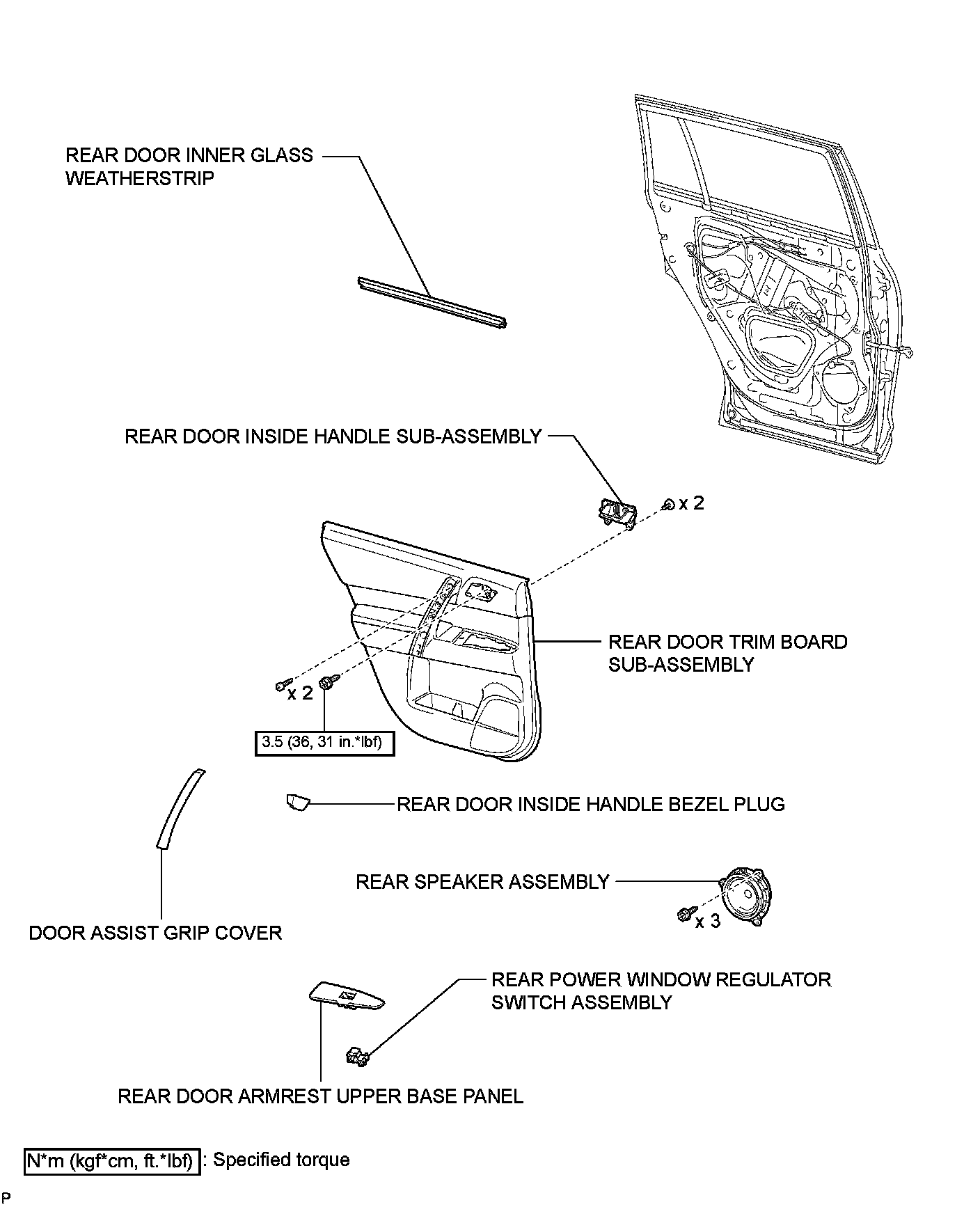 REAR DOOR INNER GLASS WEATHERSTRIP

REAR DOOR INSIDE HANDLE SUB-ASSEMBLY

x 2

REAR DOOR TRIM BOARD SUB-ASSEMBLY

x 2

3.5 (36, 31 in.*lbf)

REAR DOOR INSIDE HANDLE BEZEL PLUG

REAR SPEAKER ASSEMBLY

x 3

DOOR ASSIST GRIP COVER

REAR POWER WINDOW REGULATOR SWITCH ASSEMBLY

REAR DOOR ARMREST UPPER BASE PANEL

N*m (kgf*cm, ft.*lbf) : Specified torque

P