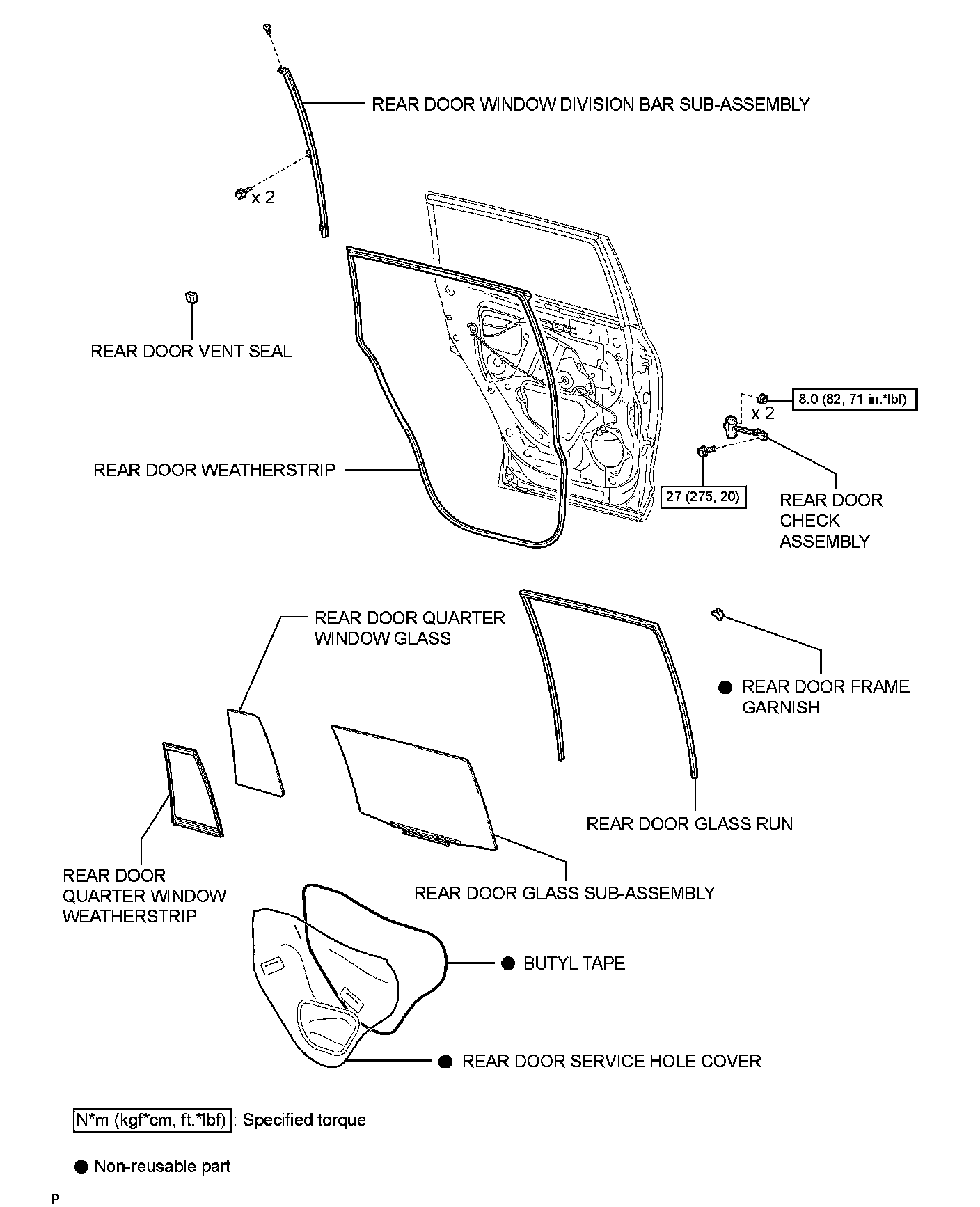 REAR DOOR WINDOW DIVISION BAR SUB-ASSEMBLY

x 2

REAR DOOR VENT SEAL

8.0 (82, 71 in.*lbf)

x 2

REAR DOOR WEATHERSTRIP

27 (275, 20)

REAR DOOR CHECK ASSEMBLY

REAR DOOR QUARTER WINDOW GLASS

● REAR DOOR FRAME GARNISH

REAR DOOR GLASS RUN

REAR DOOR QUARTER WINDOW WEATHERSTRIP

REAR DOOR GLASS SUB-ASSEMBLY

● BUTYL TAPE

● REAR DOOR SERVICE HOLE COVER

N*m (kgf*cm, ft.*lbf) : Specified torque

● Non-reusable part

P