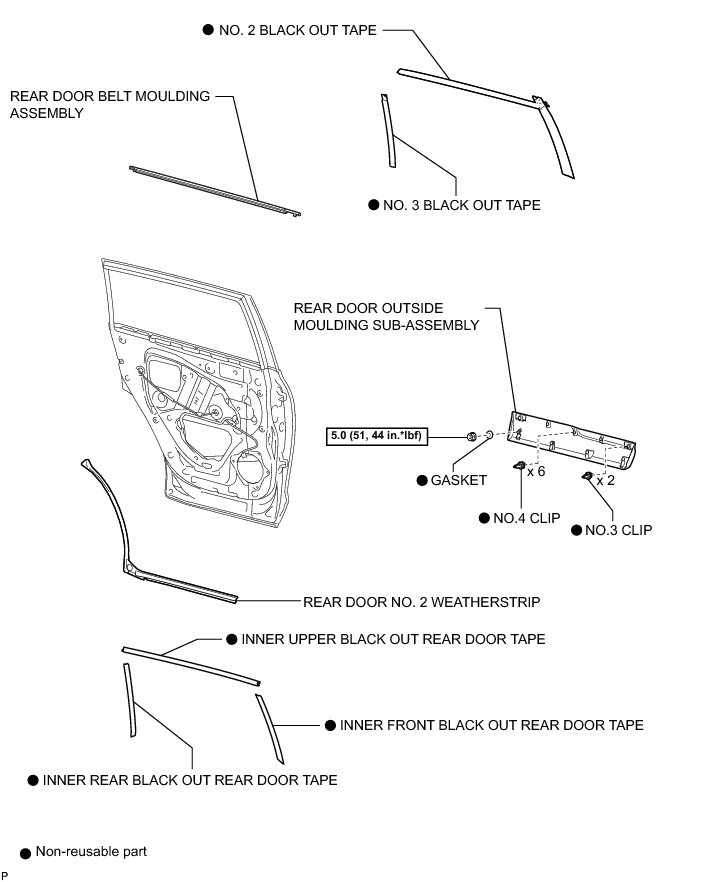 ● NO. 2 BLACK OUT TAPE

REAR DOOR BELT MOULDING ASSEMBLY

● NO. 3 BLACK OUT TAPE

REAR DOOR OUTSIDE MOULDING SUB-ASSEMBLY

5.0 (51, 44 in.*lbf)

● GASKET

x 6

x 2

● NO.4 CLIP

● NO.3 CLIP

REAR DOOR NO. 2 WEATHERSTRIP

● INNER UPPER BLACK OUT REAR DOOR TAPE

● INNER FRONT BLACK OUT REAR DOOR TAPE

● INNER REAR BLACK OUT REAR DOOR TAPE

● Non-reusable part

P