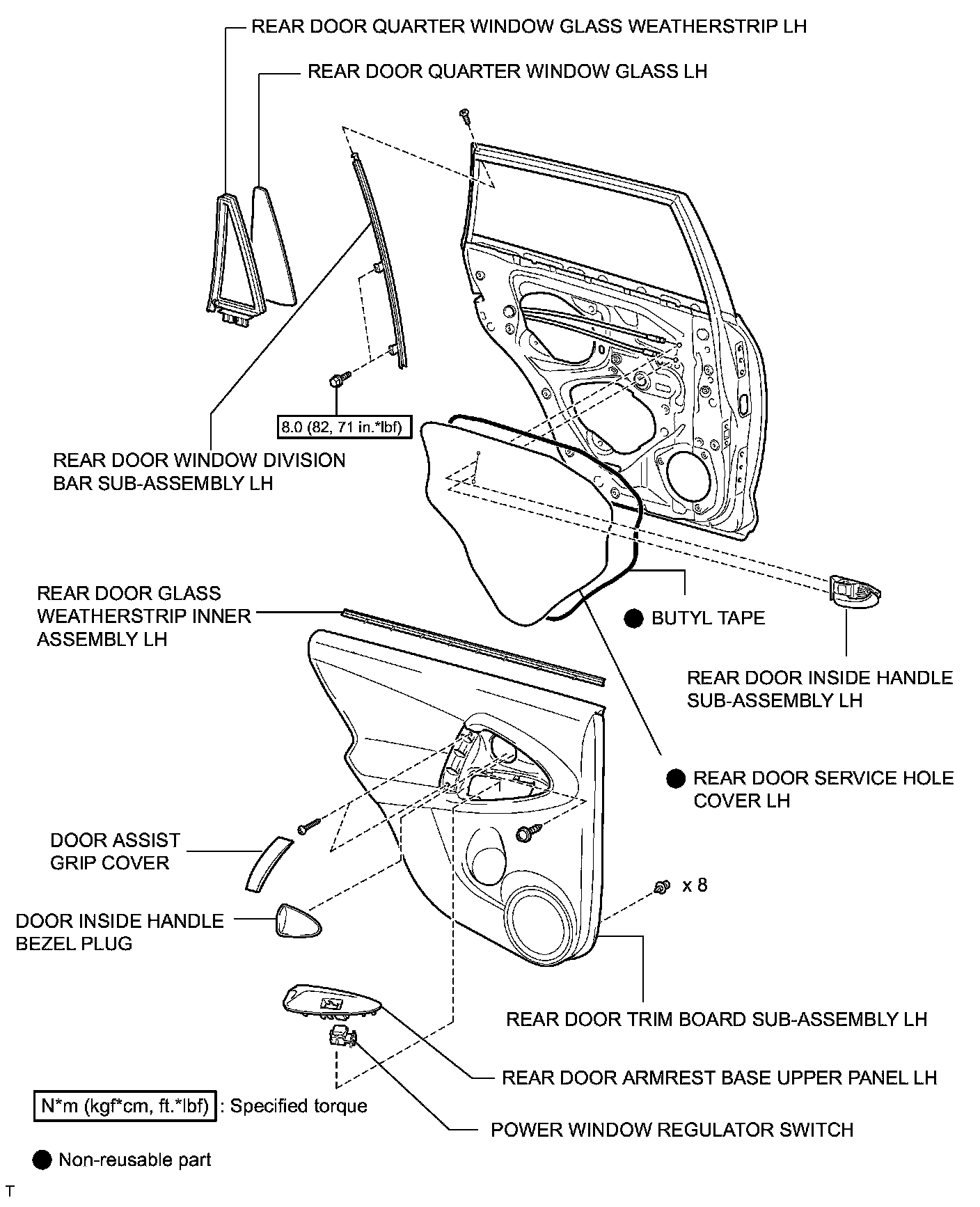 REAR DOOR QUARTER WINDOW GLASS WEATHERSTRIP LH

REAR DOOR QUARTER WINDOW GLASS LH

8.0 (82, 71 in.*lbf)

REAR DOOR WINDOW DIVISION BAR SUB-ASSEMBLY LH

REAR DOOR GLASS WEATHERSTRIP INNER ASSEMBLY LH

● BUTYL TAPE

REAR DOOR INSIDE HANDLE SUB-ASSEMBLY LH

● REAR DOOR SERVICE HOLE COVER LH

DOOR ASSIST GRIP COVER

x 8

DOOR INSIDE HANDLE BEZEL PLUG

REAR DOOR TRIM BOARD SUB-ASSEMBLY LH

REAR DOOR ARMREST BASE UPPER PANEL LH

N*m (kgf*cm, ft.*lbf) : Specified torque

POWER WINDOW REGULATOR SWITCH

● Non-reusable part

T