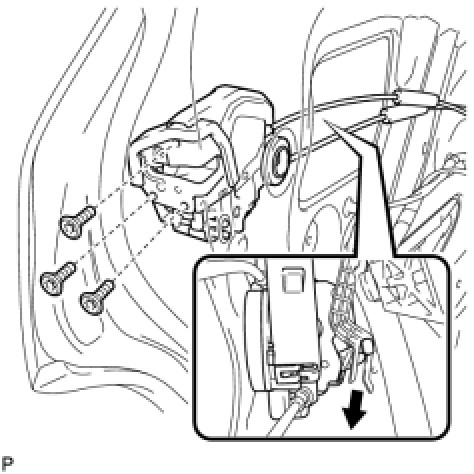 P