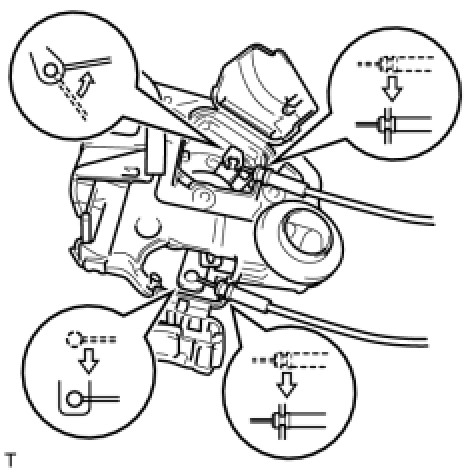 T