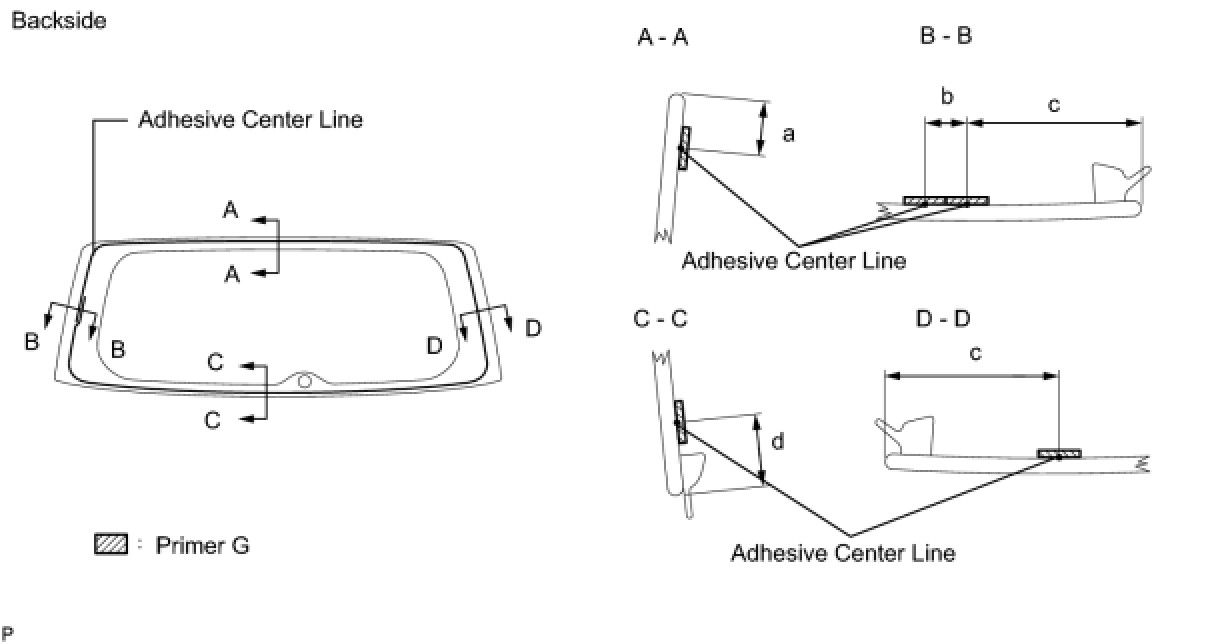 Backside

Adhesive Center Line

A
A
B
B
C
C
D
D

: Primer G

A - A
a
B - B
b
c
Adhesive Center Line

C - C
d
D - D
c
Adhesive Center Line

P